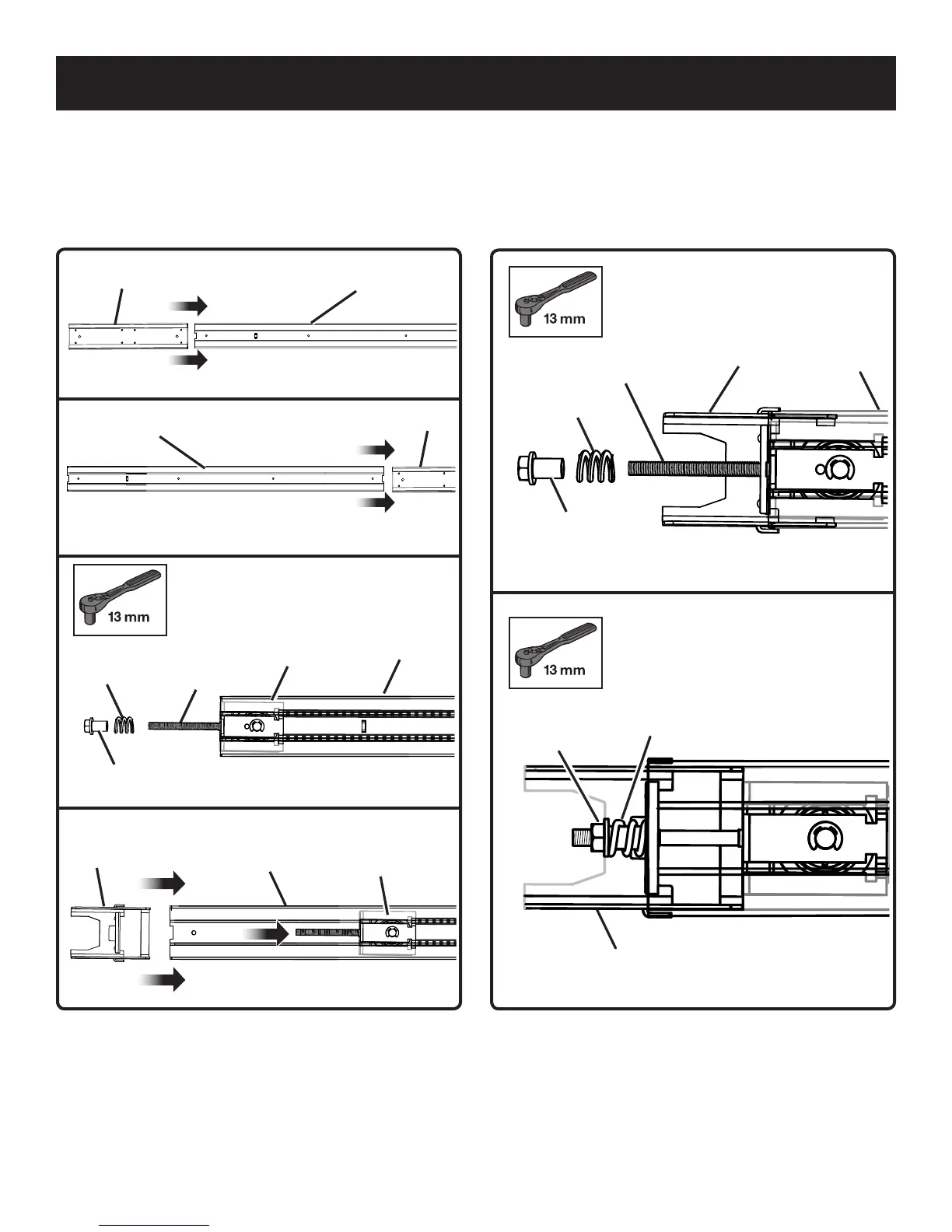 13 mm

13 mm

13 mm