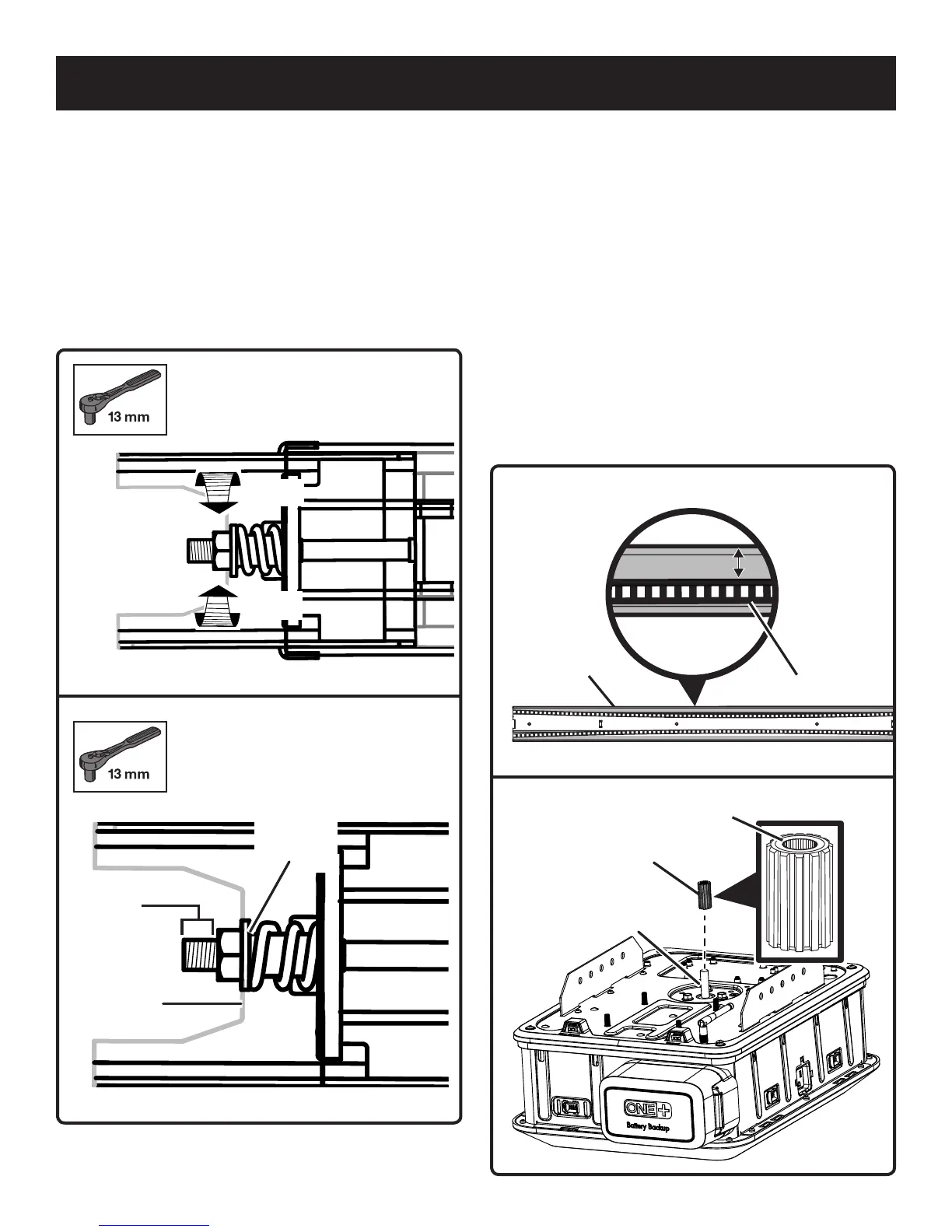 13 mm

13 mm

ONE+

Battery Backup