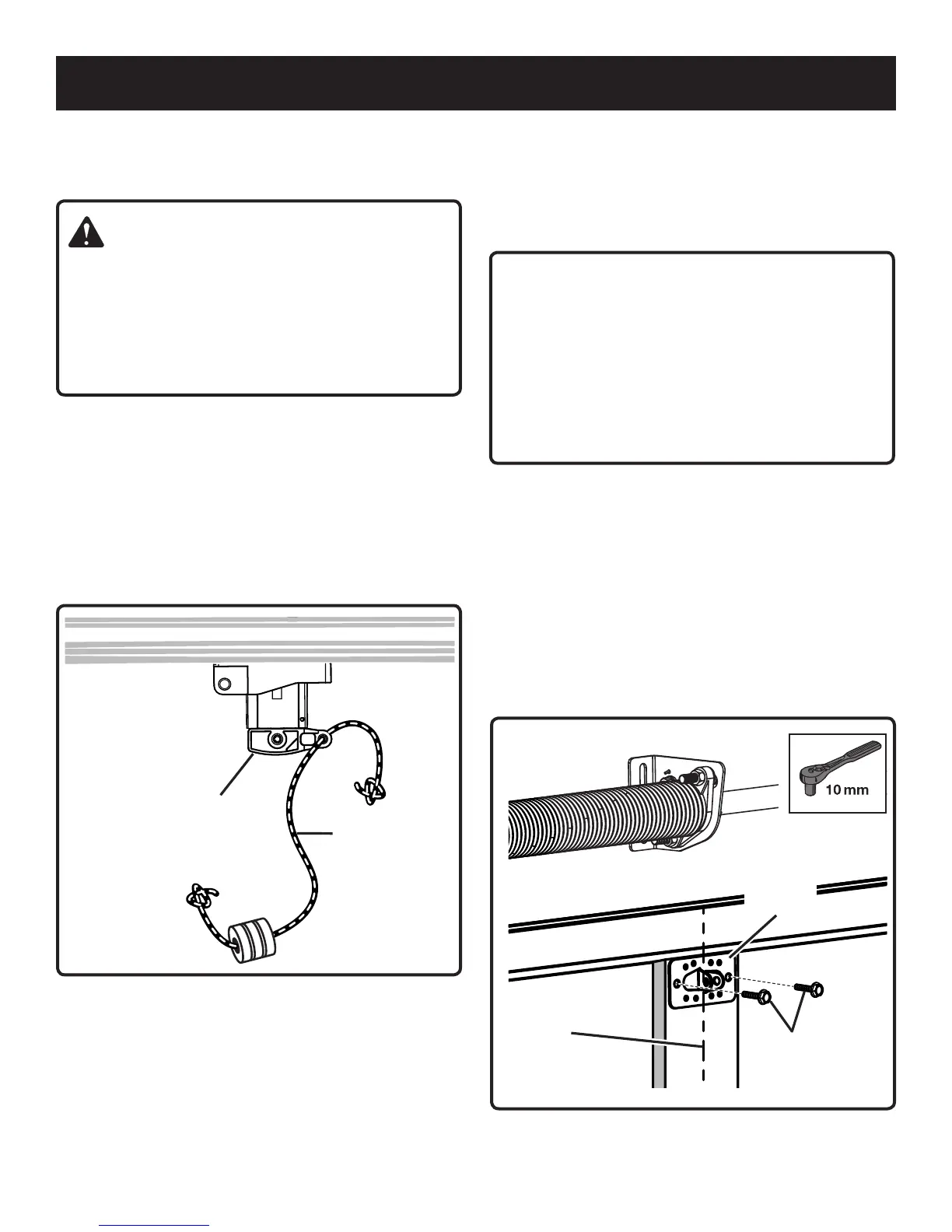 10 mm