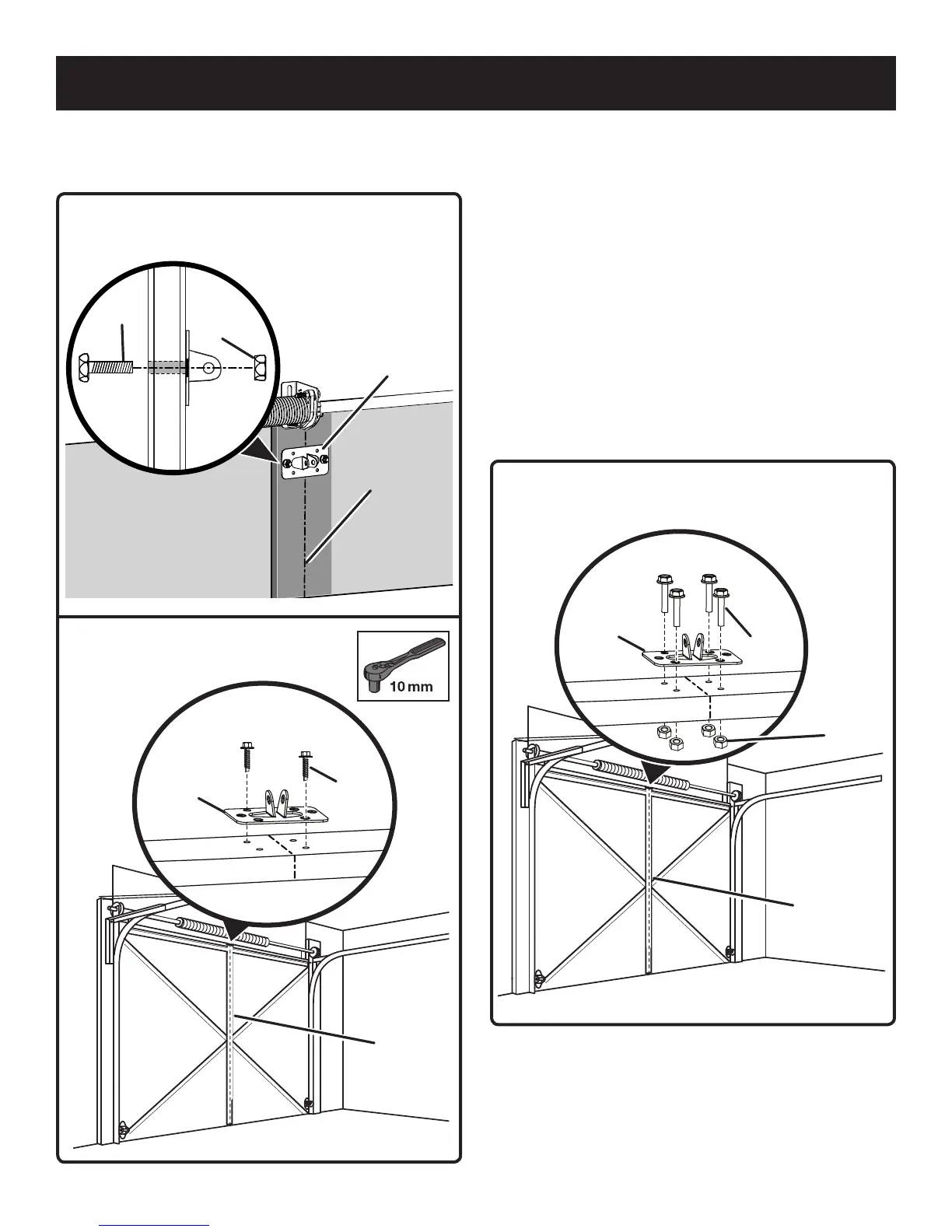 10 mm