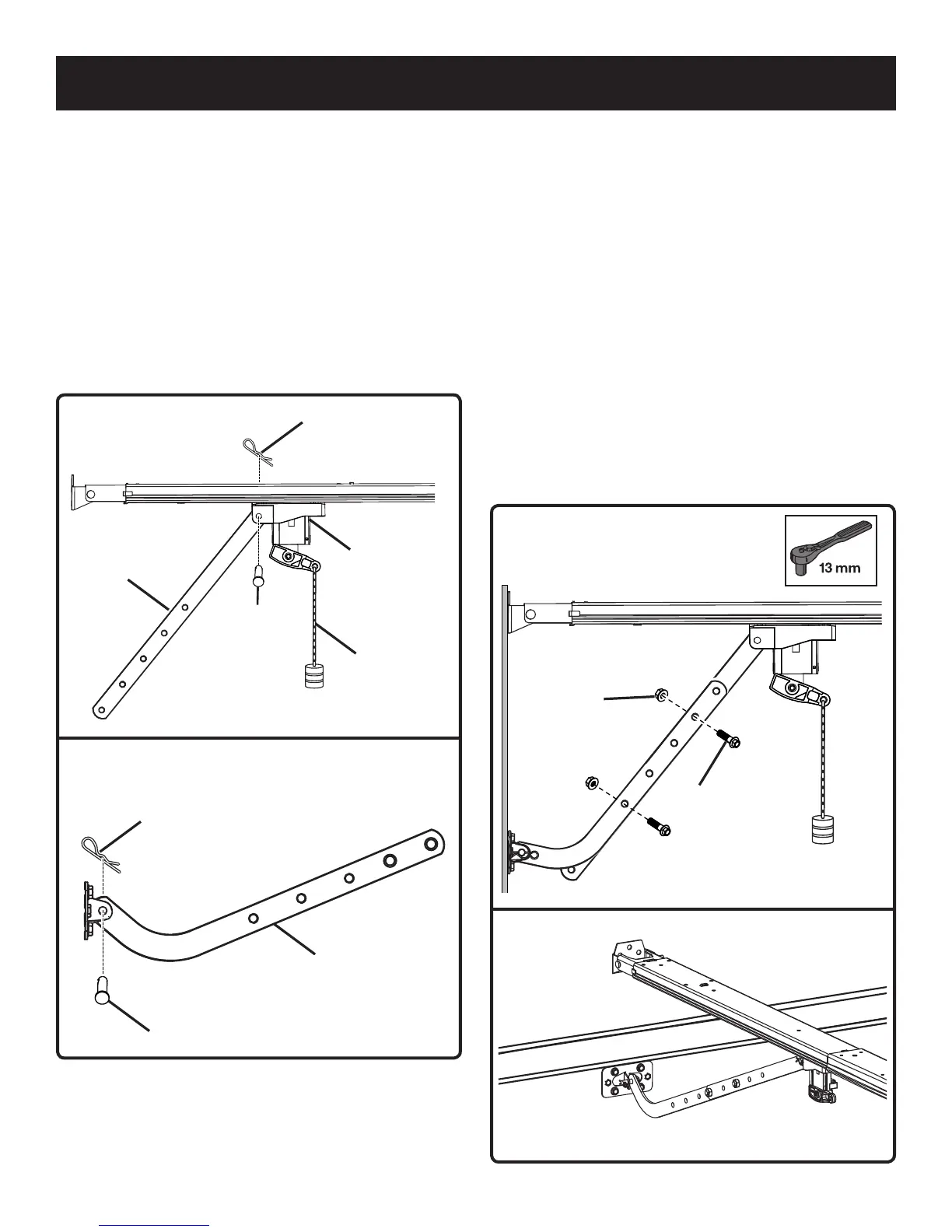 13 mm