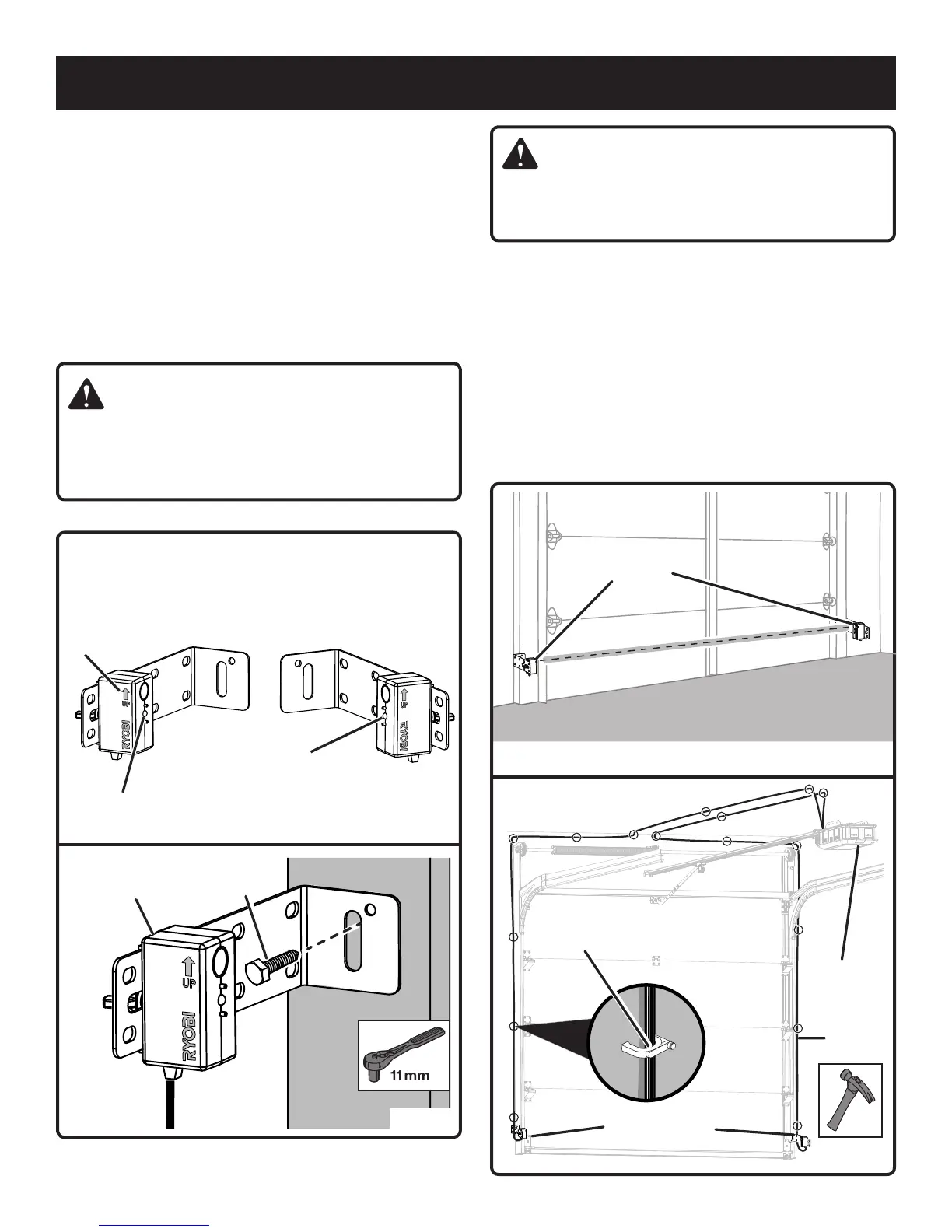 UP
RYOBI
UP
RYOBI
UP
RYOBI
11mm