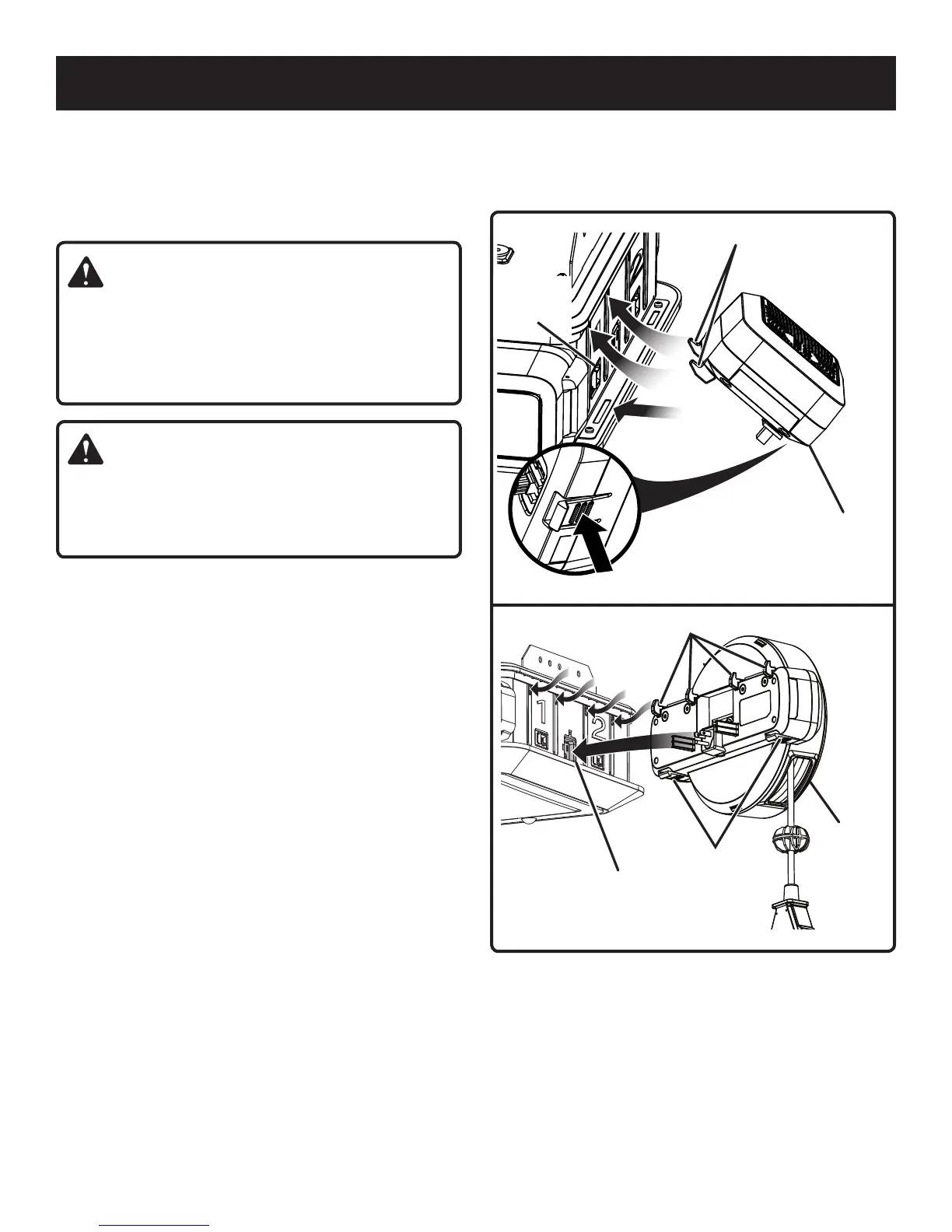 1

2