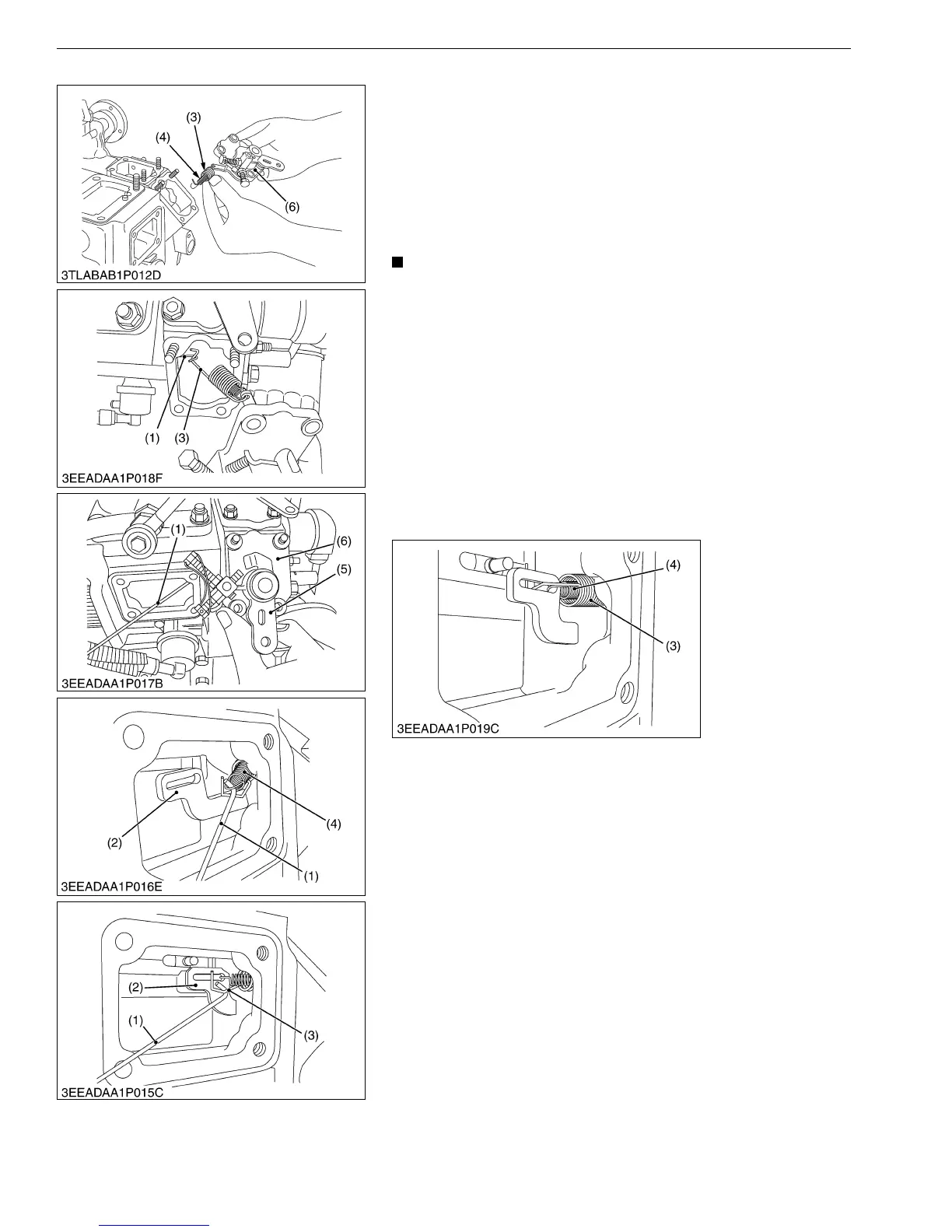 (3)
(4)
(6)
3TLABAB1P012D

(1)
(3)
3EEADAA1P018F

(1)
(6)
(5)
3EEADAA1P017B

(2)
(4)
(1)
3EEADAA1P016E

(2)
(1)
(3)
3EEADAA1P015C

(4)
(3)
3EEADAA1P019C