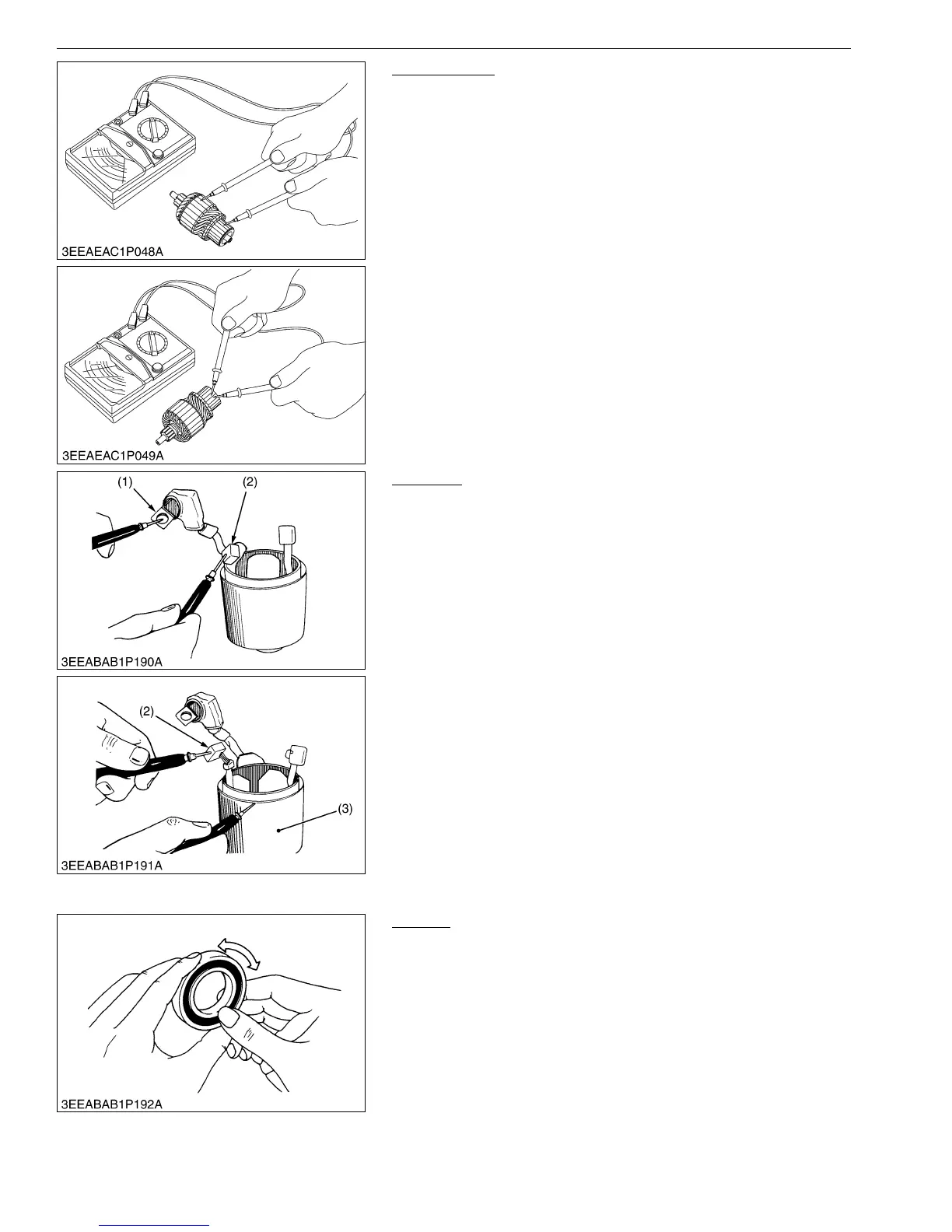 3EEAEAC1P048A

3EEAEAC1P049A

(1)

(2)

3EEABAB1P190A

(2)

(3)

3EEABAB1P191A

3EEABAB1P192A