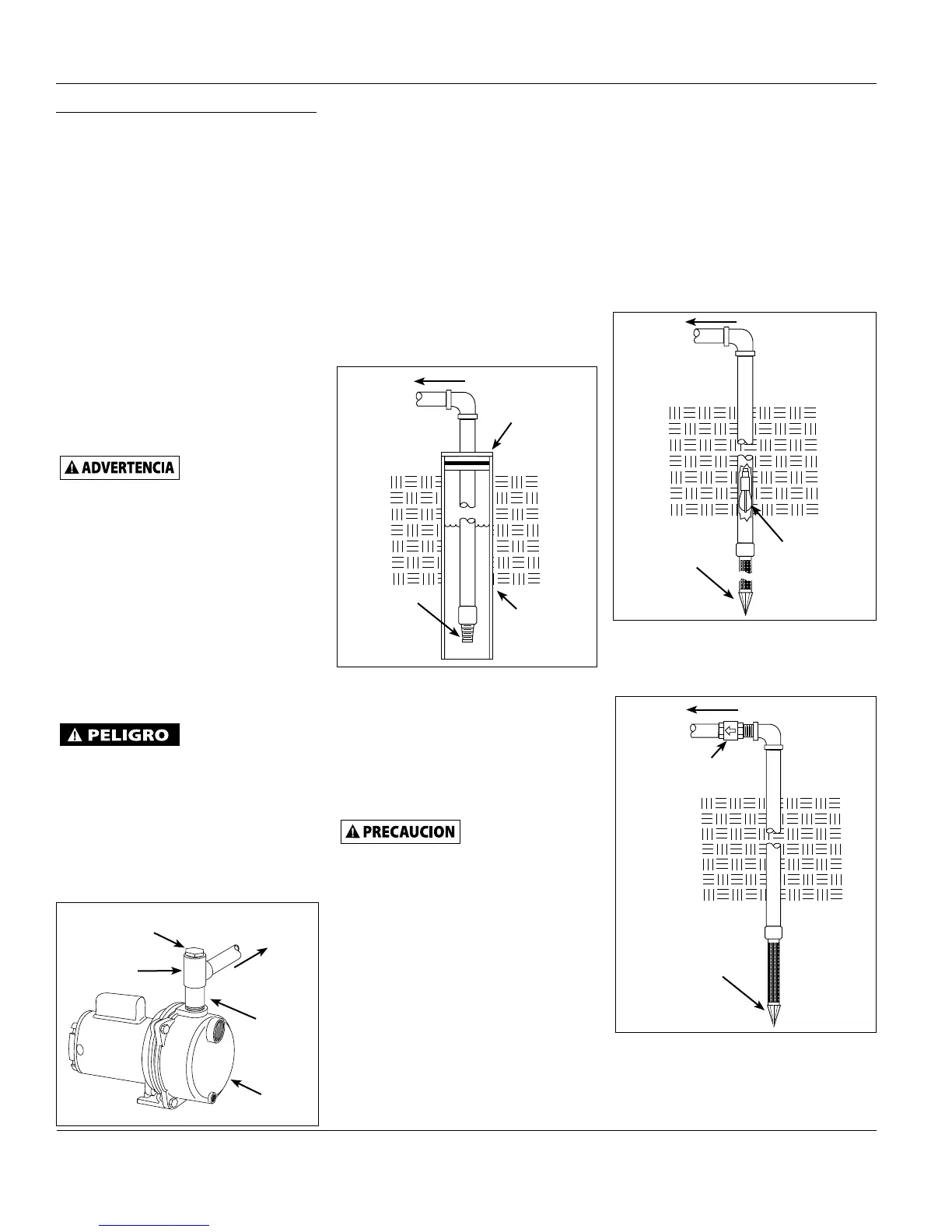 ADVERTENCIA

PELIGRO

PRECAUCION