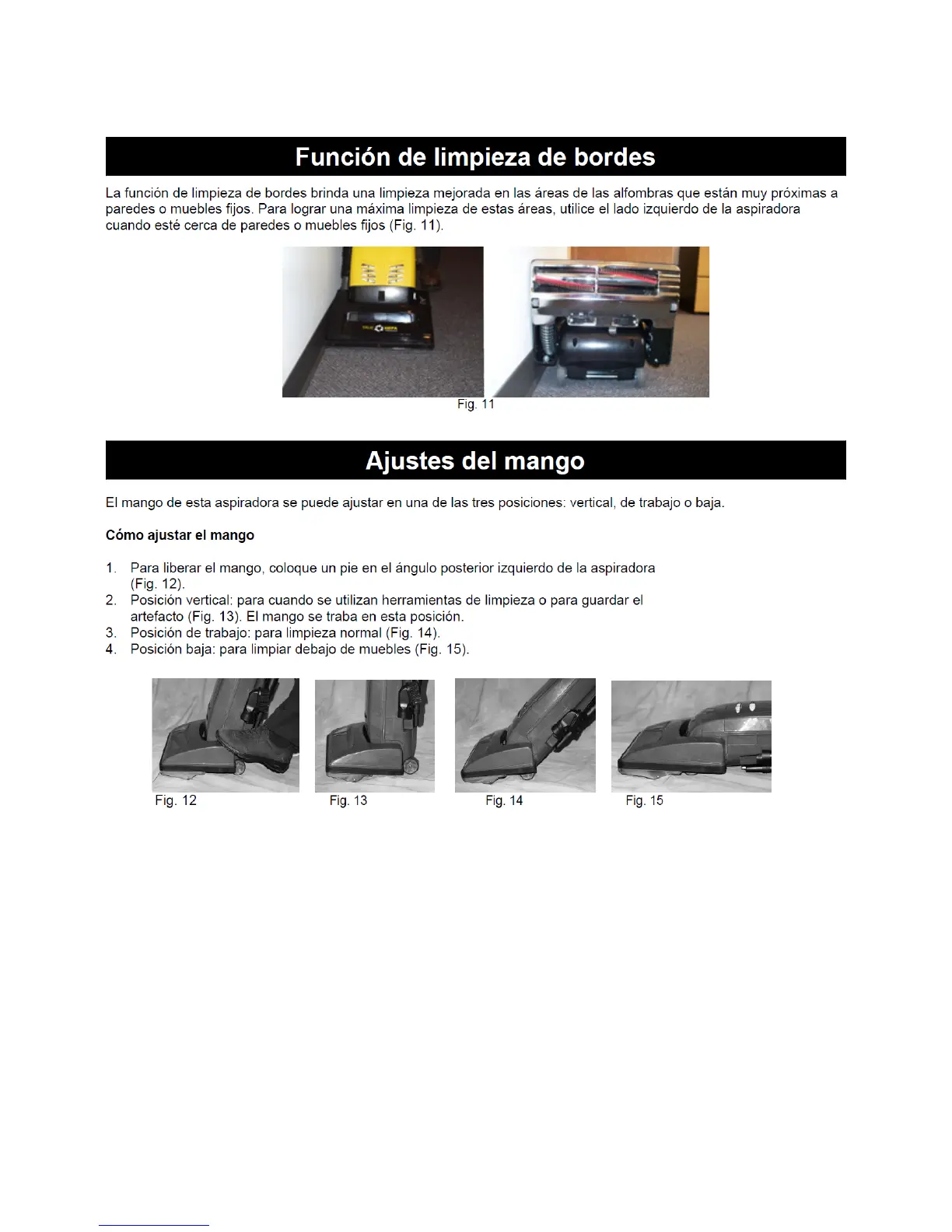 Función de limpieza de bordes

La función de limpieza de bordes brinda una limpieza mejorada en las áreas de las alfombras que están muy próximas a paredes o muebles fijos. Para lograr una máxima limpieza de estas áreas, utilice el lado izquierdo de la aspiradora cuando esté cerca de paredes o muebles fijos (Fig. 11).

Fig. 11

Ajustes del mango

El mango de esta aspiradora se puede ajustar en una de las tres posiciones: vertical, de trabajo o baja.

Cómo ajustar el mango

1. Para liberar el mango, coloque un pie en el ángulo posterior izquierdo de la aspiradora (Fig. 12).
2. Posición vertical: para cuando se utilizan herramientas de limpieza o para guardar el artefacto (Fig. 13). El mango se traba en esta posición.
3. Posición de trabajo: para limpieza normal (Fig. 14).
4. Posición baja: para limpiar debajo de muebles (Fig. 15).

Fig. 12 Fig. 13 Fig. 14 Fig. 15