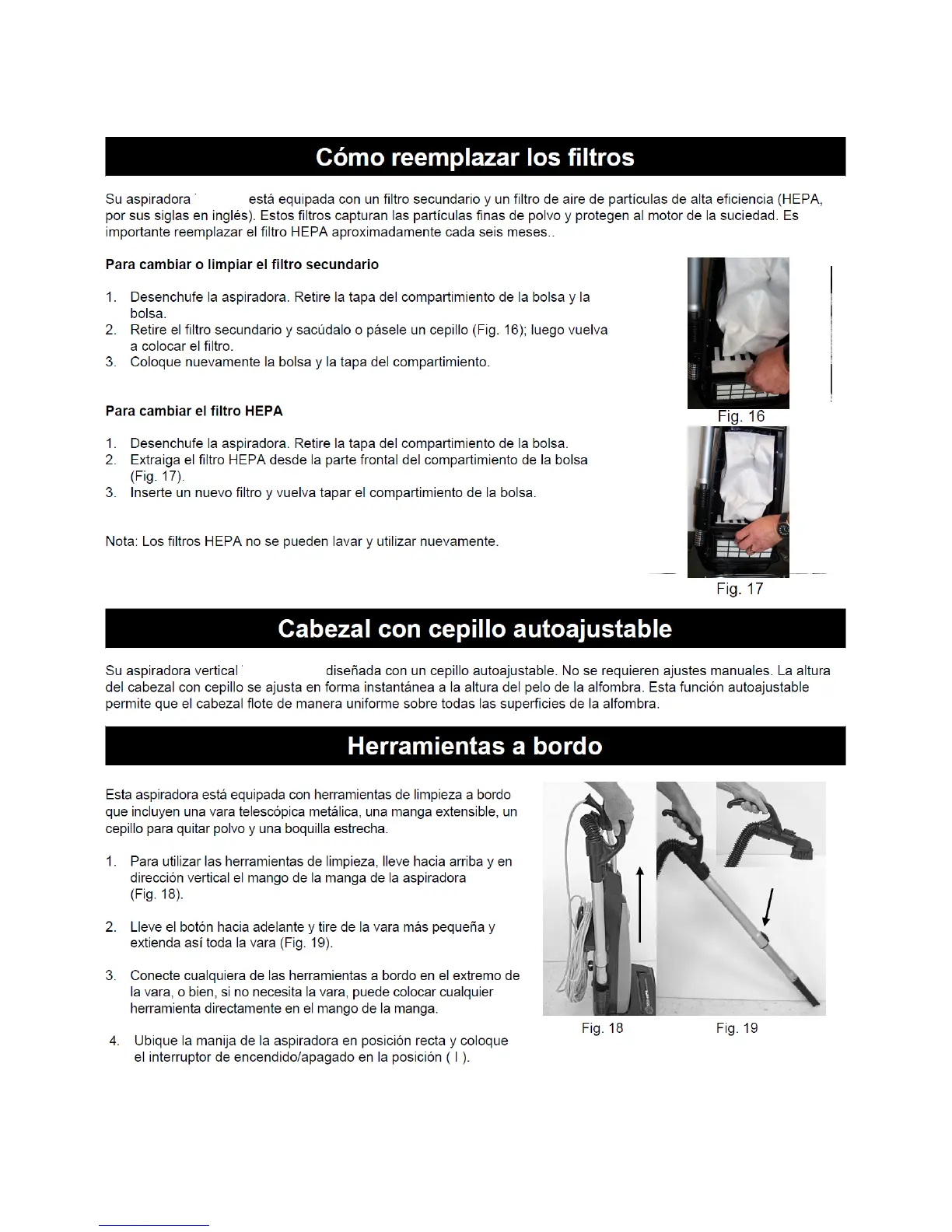 Cómo reemplazar los filtros

Su aspiradora está equipada con un filtro secundario y un filtro de aire de partículas de alta eficiencia (HEPA, por sus siglas en inglés). Estos filtros capturan las partículas finas de polvo y protegen al motor de la suciedad. Es importante reemplazar el filtro HEPA aproximadamente cada seis meses..

Para cambiar o limpiar el filtro secundario

1. Desenchufe la aspiradora. Retire la tapa del compartimiento de la bolsa y la bolsa.
2. Retire el filtro secundario y sacúdalo o pásele un cepillo (Fig. 16); luego vuelva a colocar el filtro.
3. Coloque nuevamente la bolsa y la tapa del compartimiento.

Fig. 16

Para cambiar el filtro HEPA

1. Desenchufe la aspiradora. Retire la tapa del compartimiento de la bolsa.
2. Extraiga el filtro HEPA desde la parte frontal del compartimiento de la bolsa (Fig. 17).
3. Inserte un nuevo filtro y vuelva tapar el compartimiento de la bolsa.

Nota: Los filtros HEPA no se pueden lavar y utilizar nuevamente.

Fig. 17

Cabezal con cepillo autoajustable

Su aspiradora vertical diseñada con un cepillo autoajustable. No se requieren ajustes manuales. La altura del cabezal con cepillo se ajusta en forma instantánea a la altura del pelo de la alfombra. Esta función autoajustable permite que el cabezal flote de manera uniforme sobre todas las superficies de la alfombra.

Herramientas a bordo

Esta aspiradora está equipada con herramientas de limpieza a bordo que incluyen una vara telescópica metálica, una manga extensible, un cepillo para quitar polvo y una boquilla estrecha.

1. Para utilizar las herramientas de limpieza, lleve hacia arriba y en dirección vertical el mango de la manga de la aspiradora (Fig. 18).

2. Lleve el botón hacia adelante y tire de la vara más pequeña y extienda así toda la vara (Fig. 19).

3. Conecte cualquiera de las herramientas a bordo en el extremo de la vara, o bien, si no necesita la vara, puede colocar cualquier herramienta directamente en el mango de la manga.

4. Ubique la manija de la aspiradora en posición recta y coloque el interruptor de encendido/apagado en la posición ( I ).

Fig. 18
Fig. 19