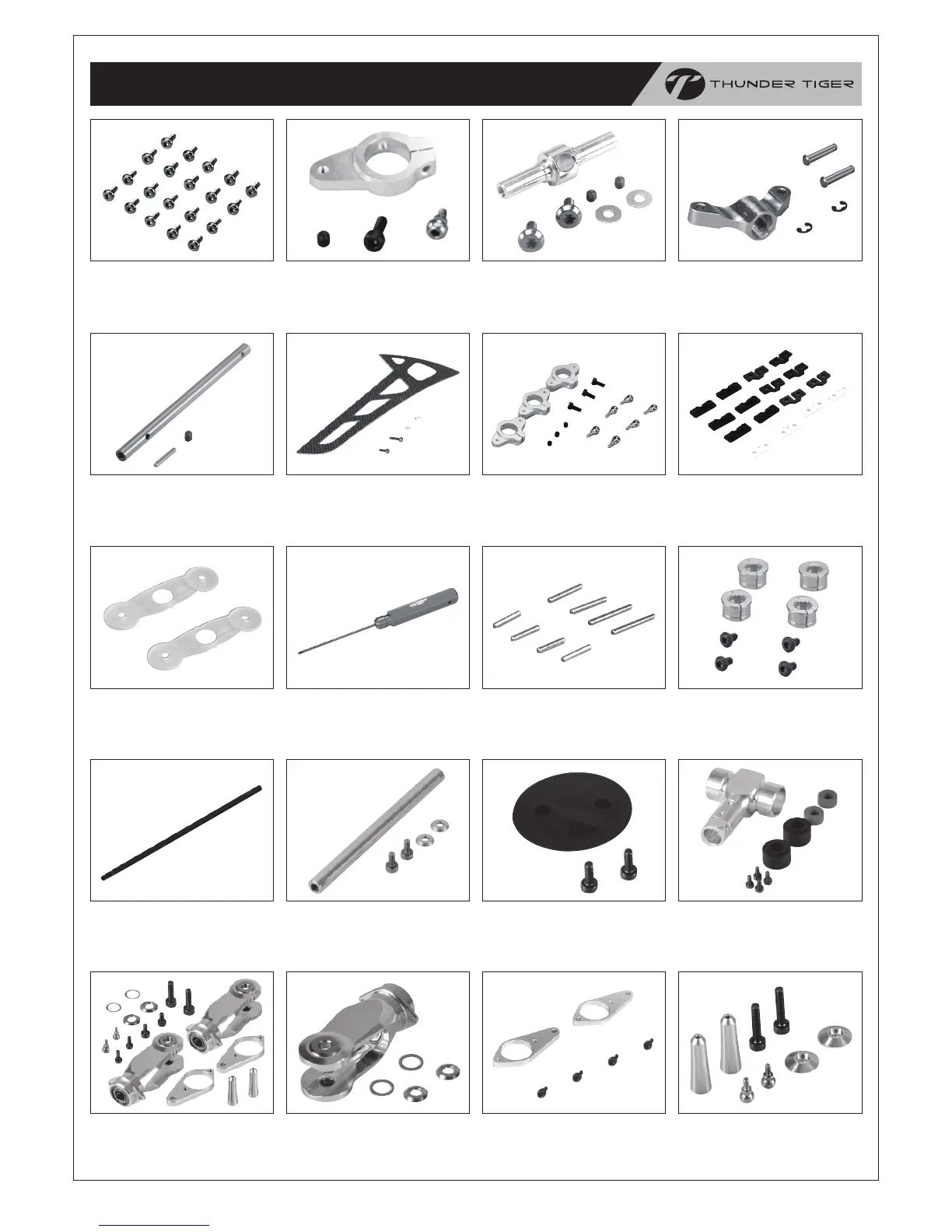 THUNDER TIGER