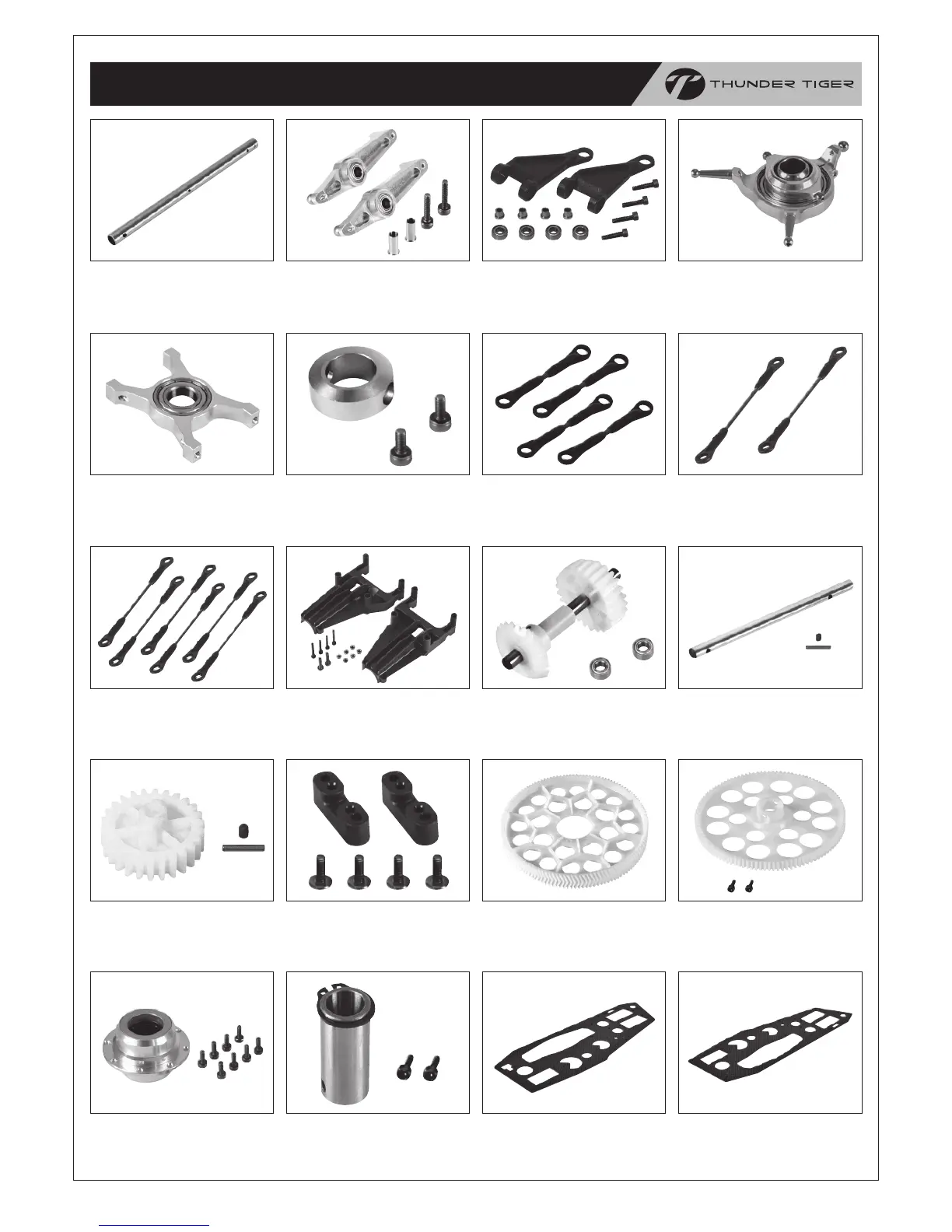 THUNDER TIGER