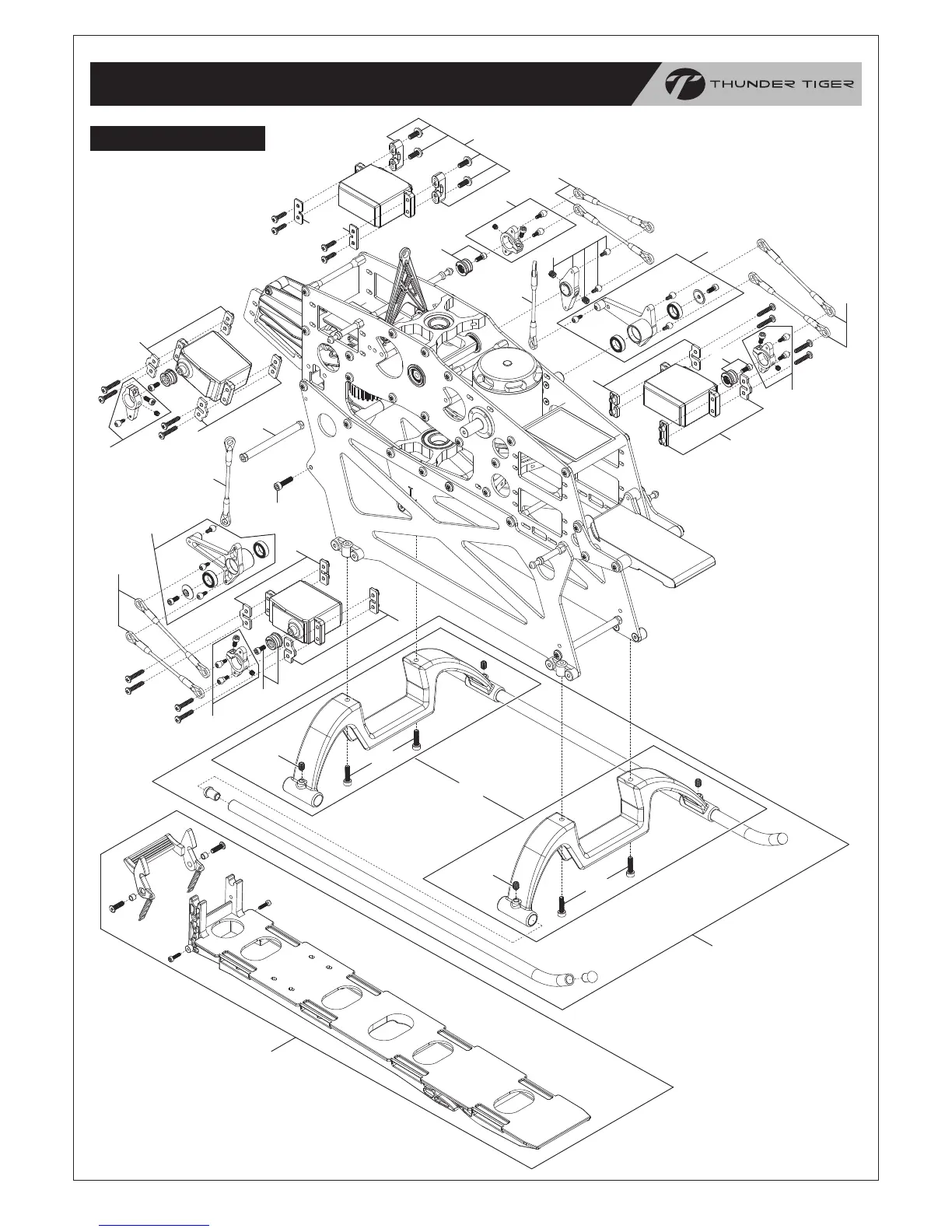 THUNDER TIGER