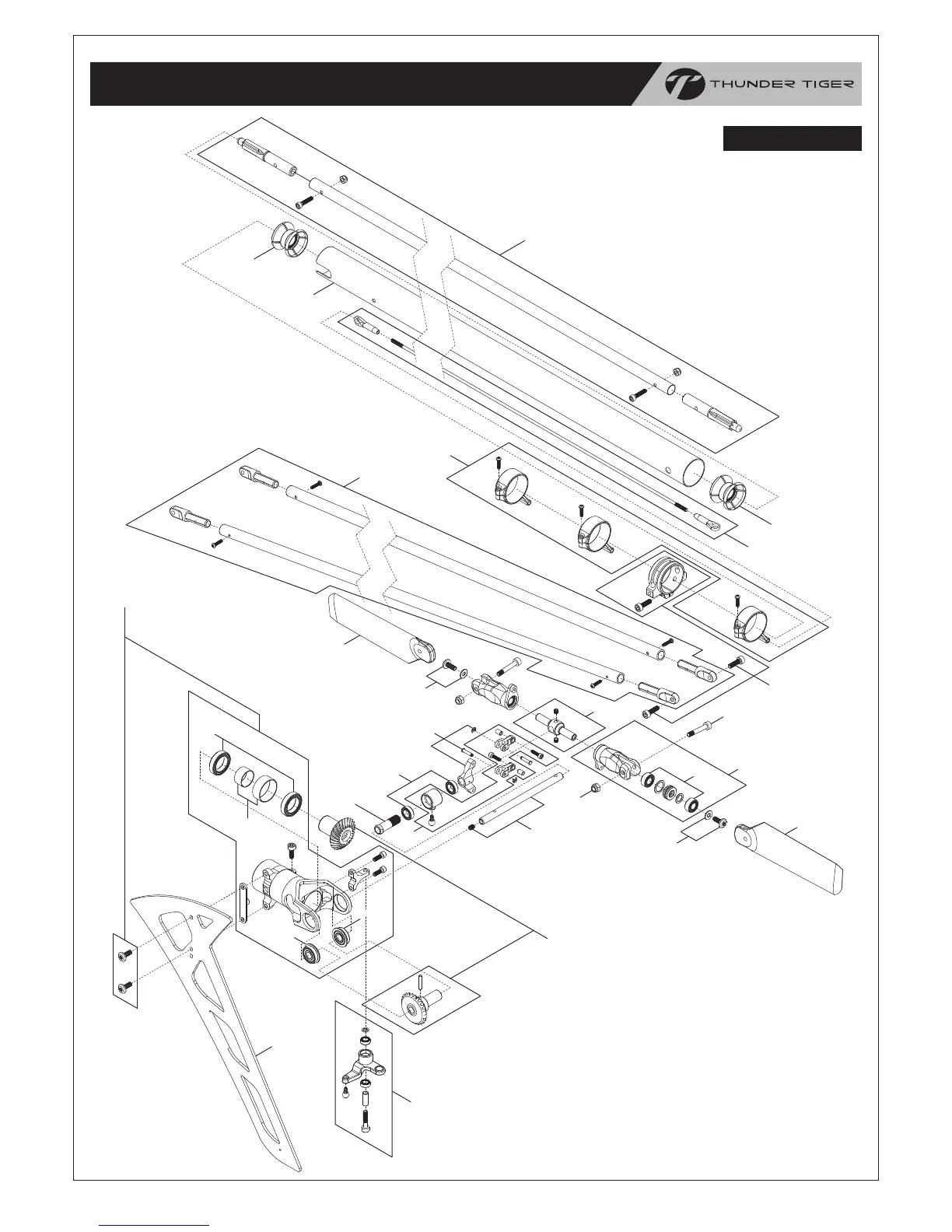 THUNDER TIGER