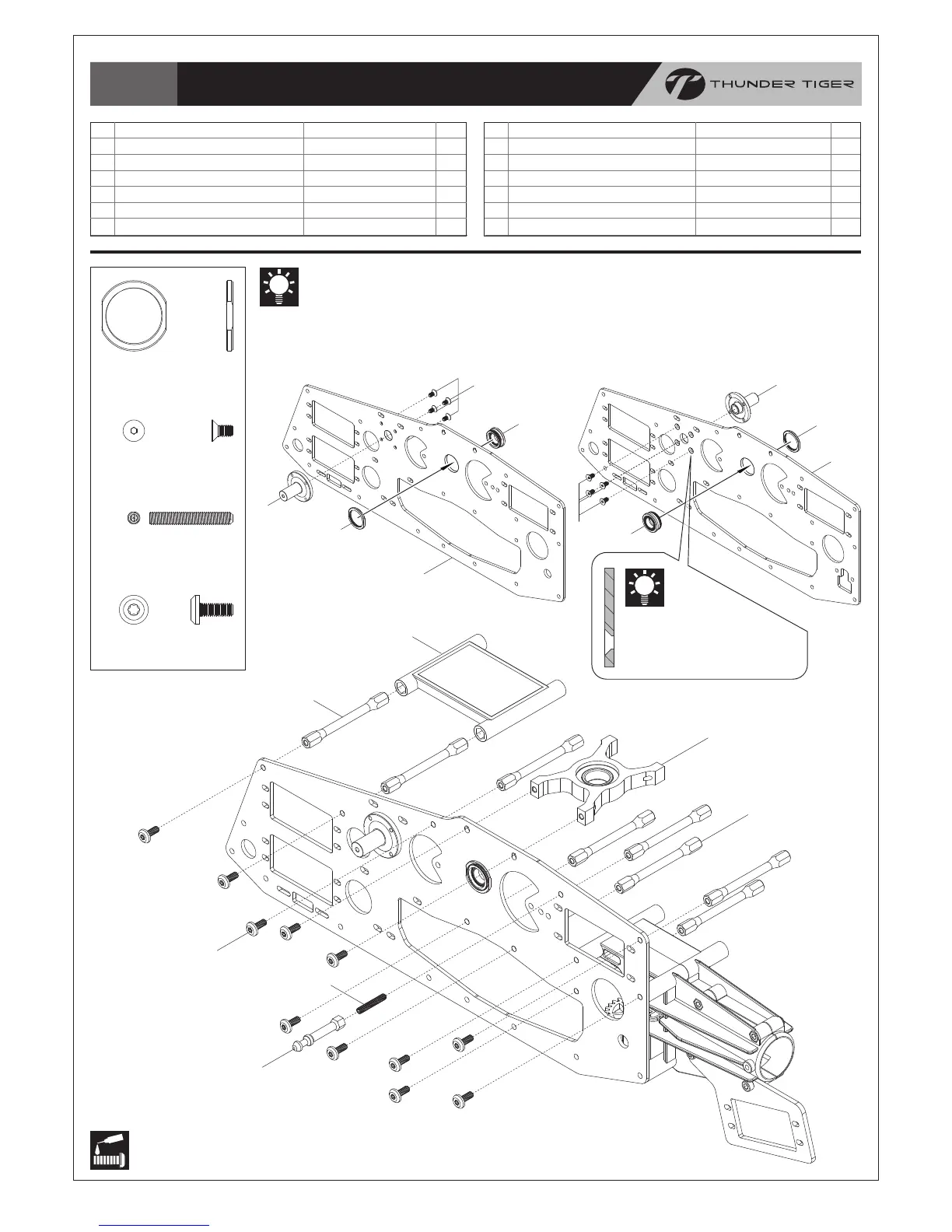 THUNDER TIGER