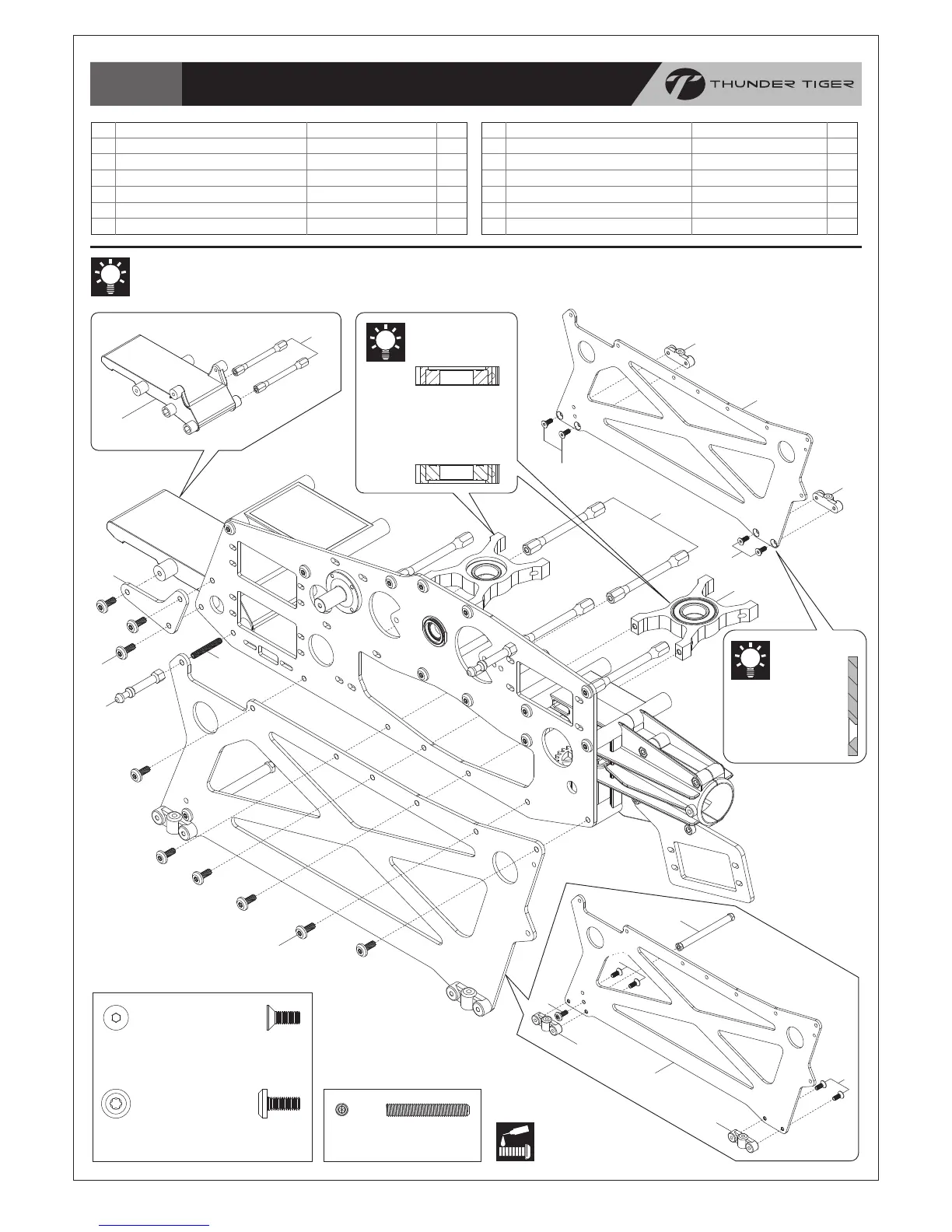 THUNDER TIGER