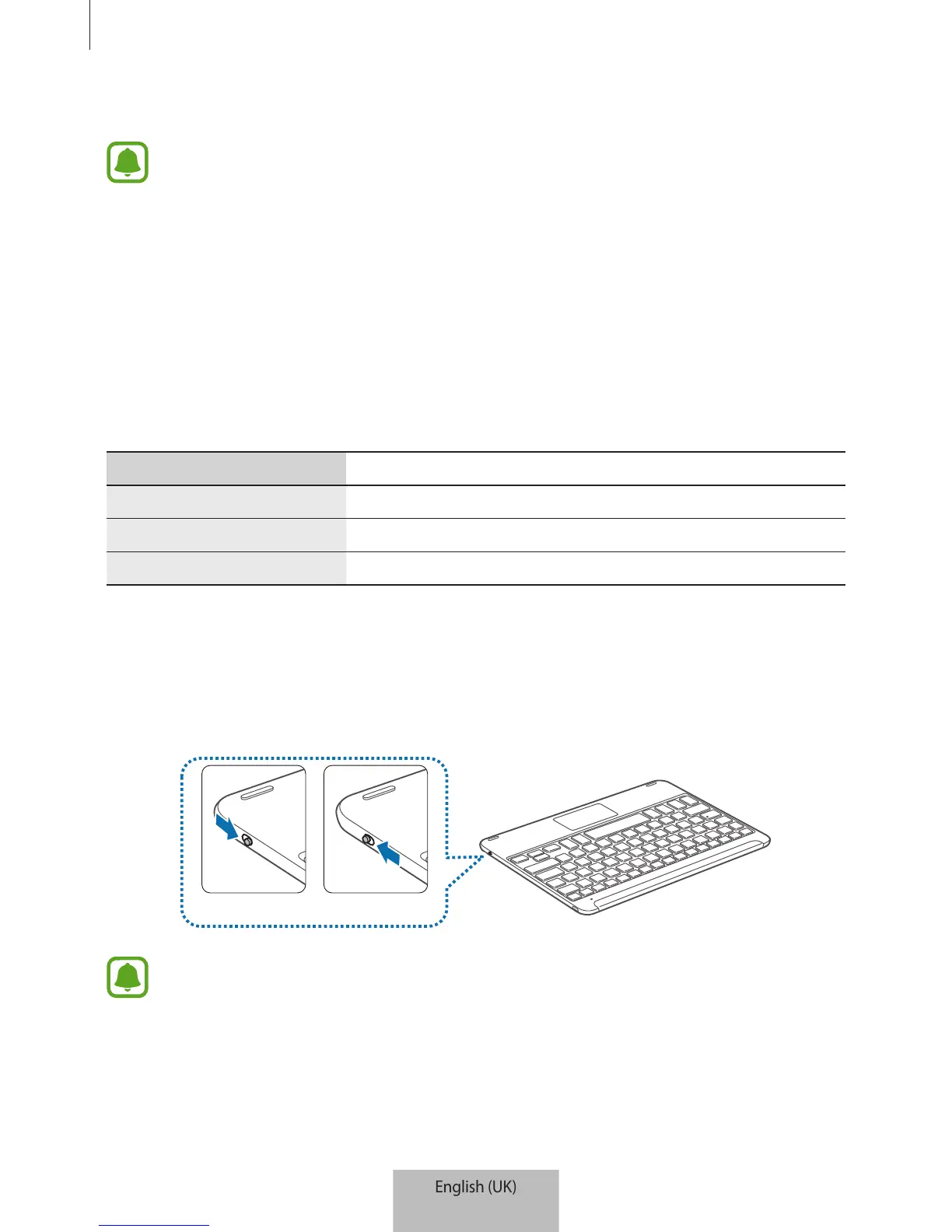 English (UK)