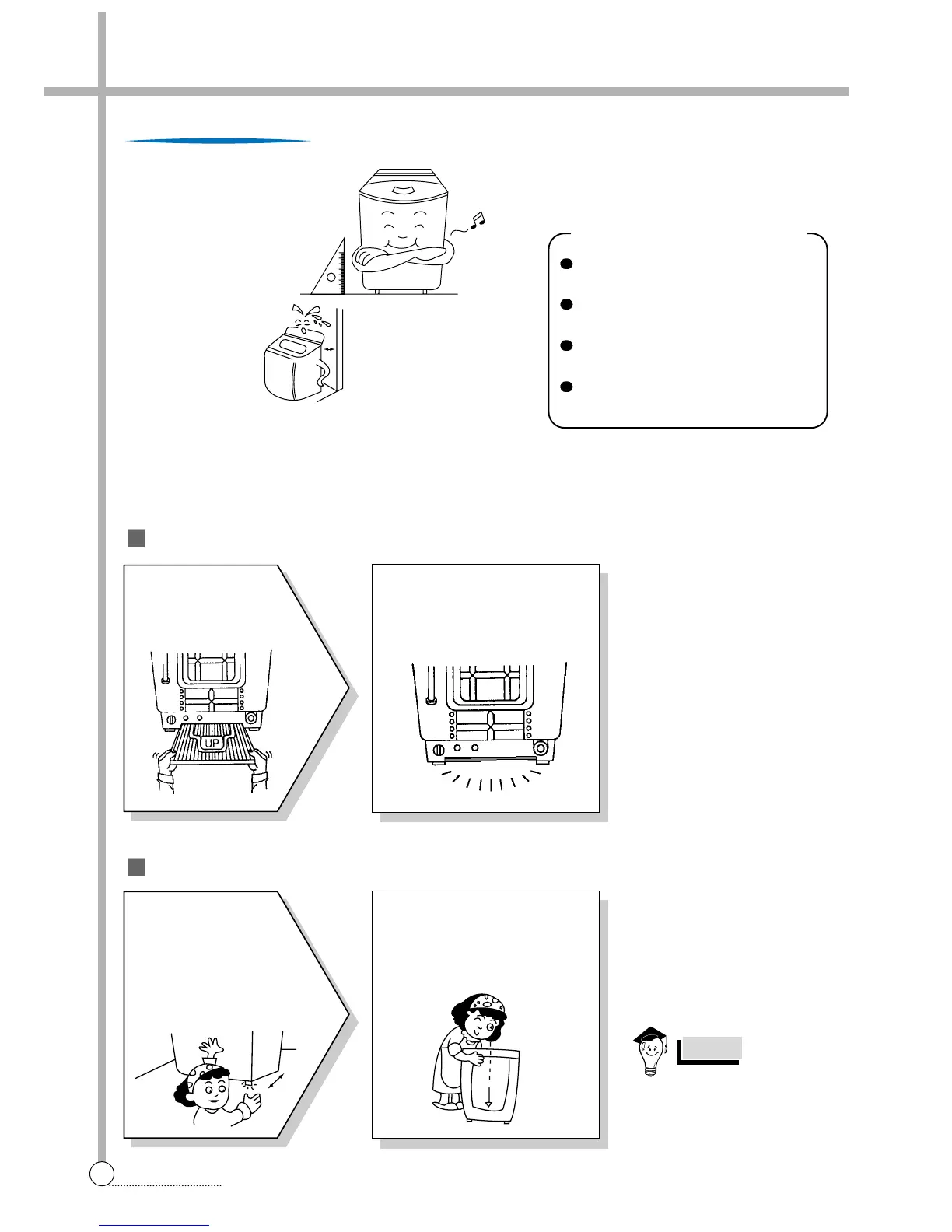 UP