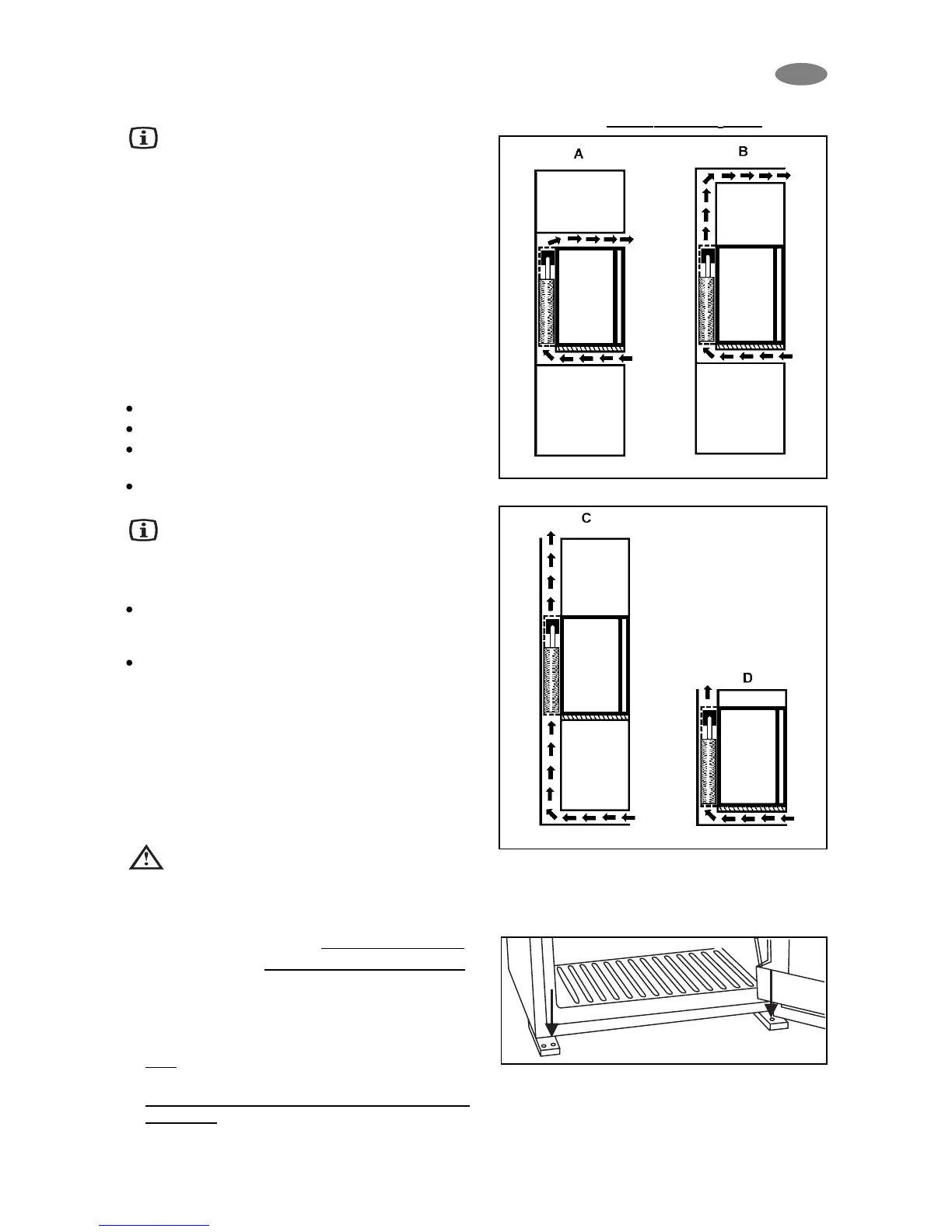 A

B

C

D