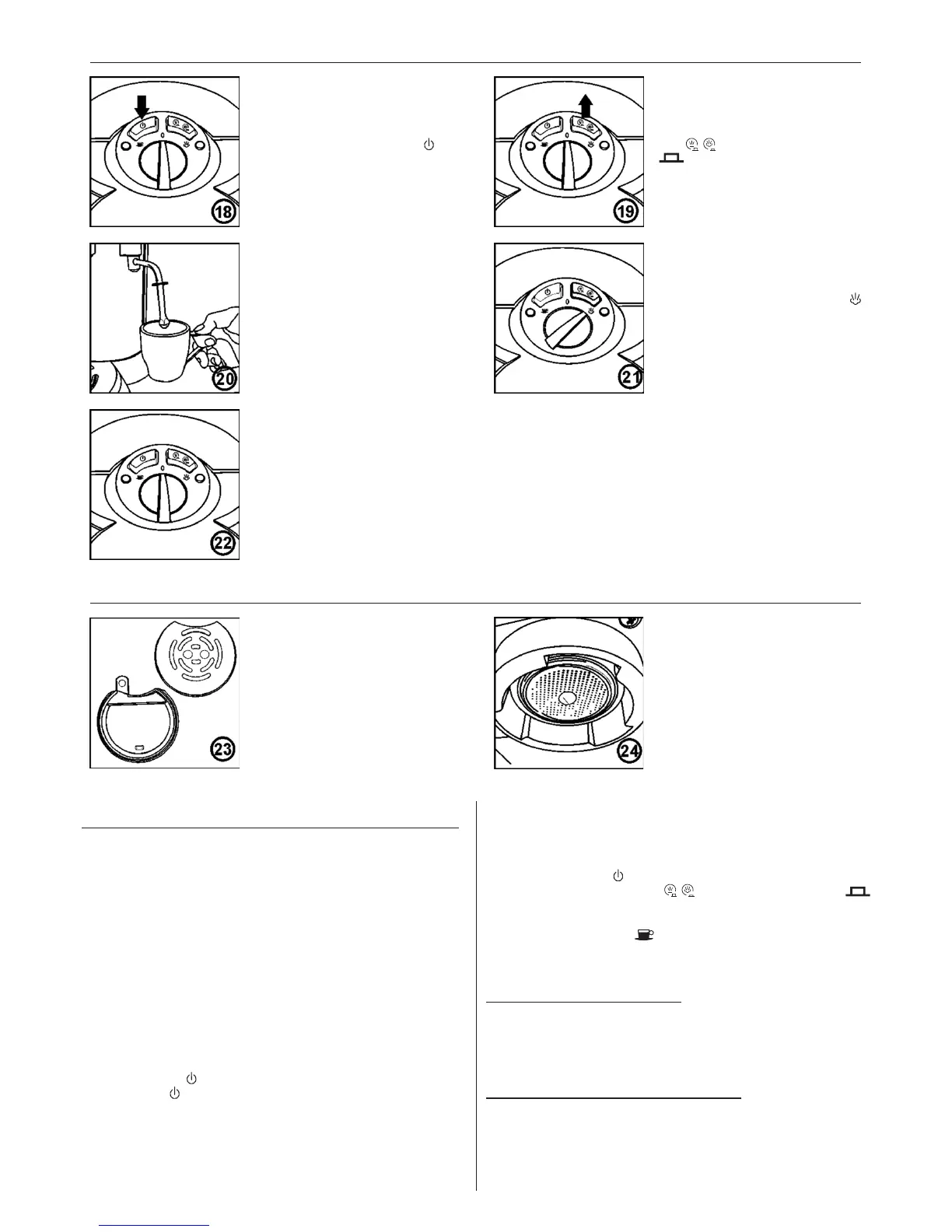 18

19

20

21

22

23

24