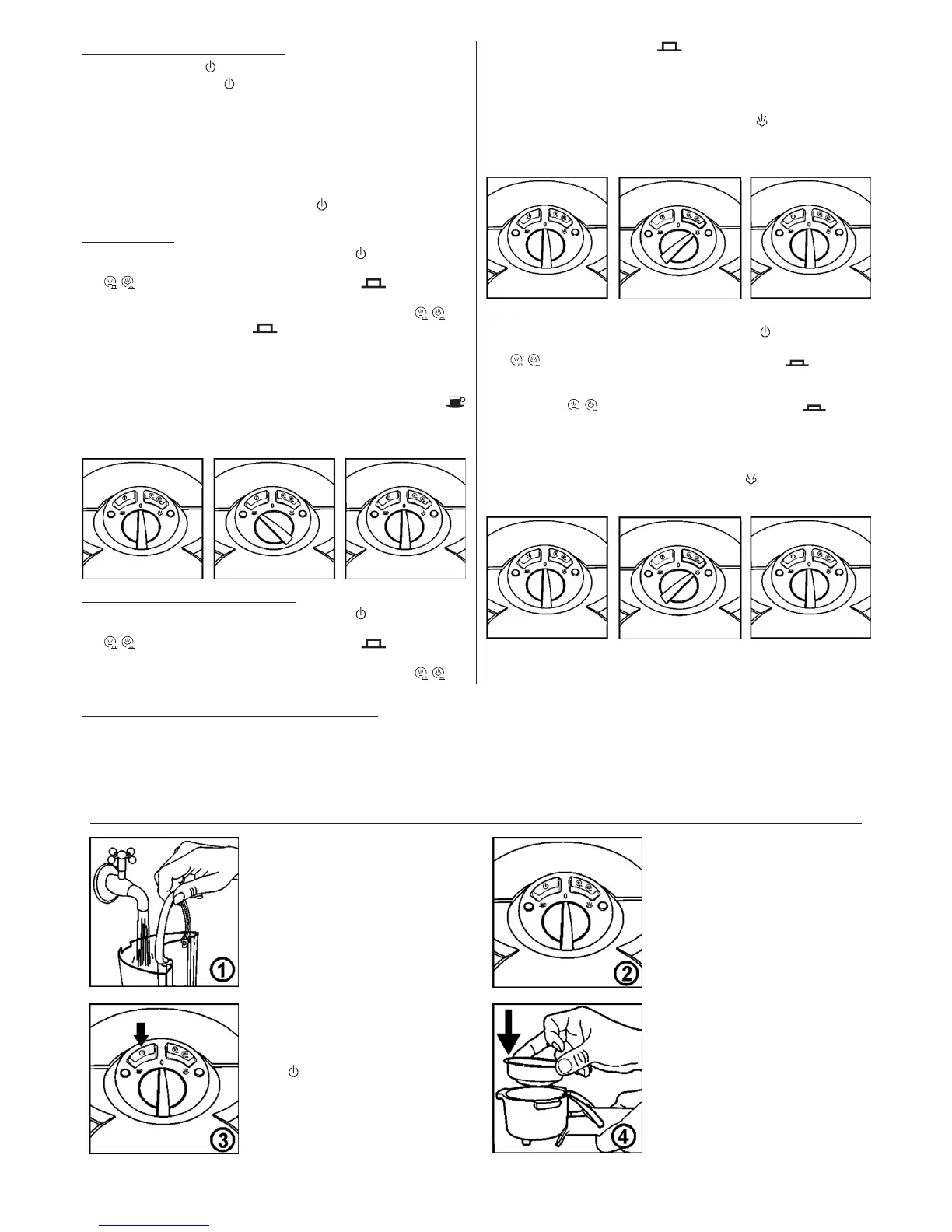 ①

②

③

④