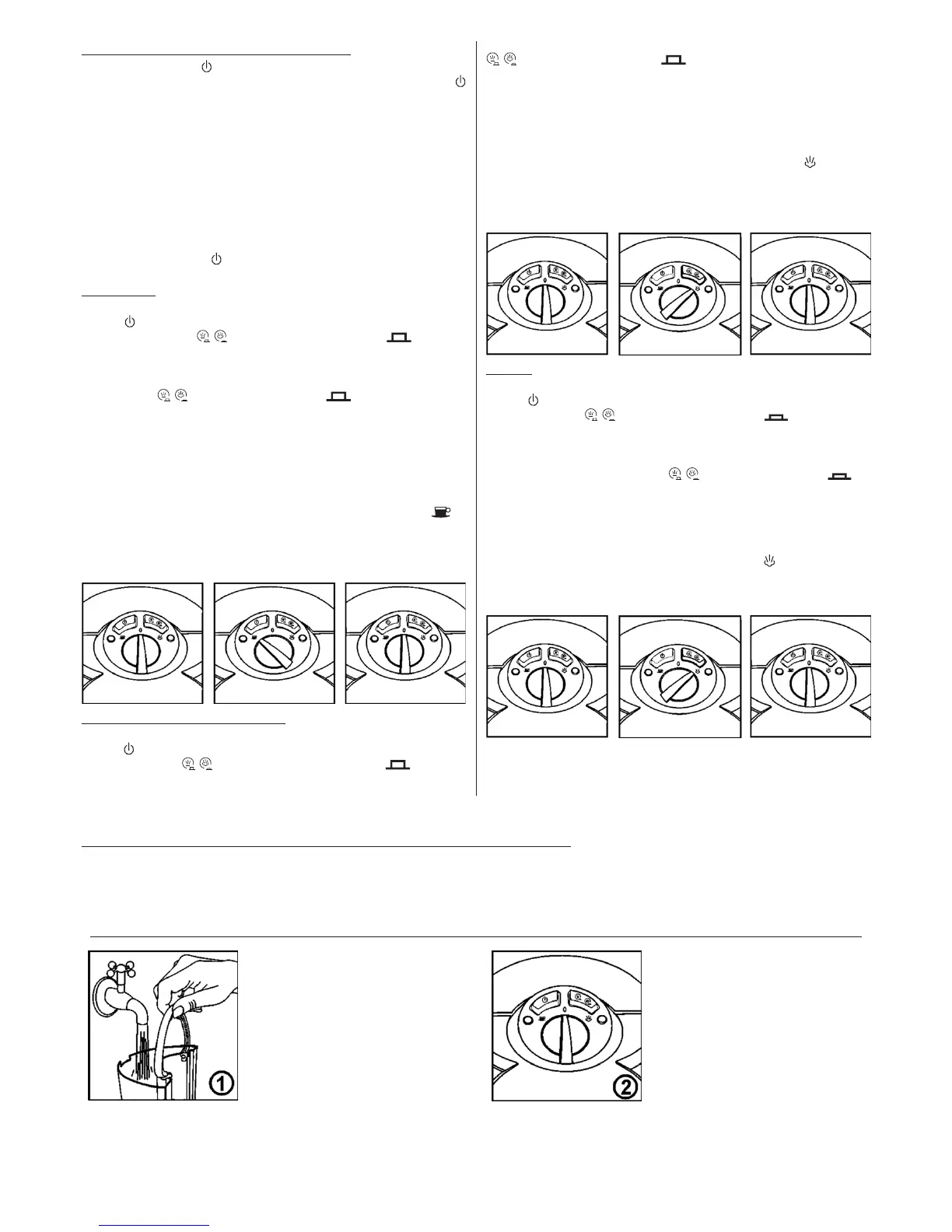 1

2