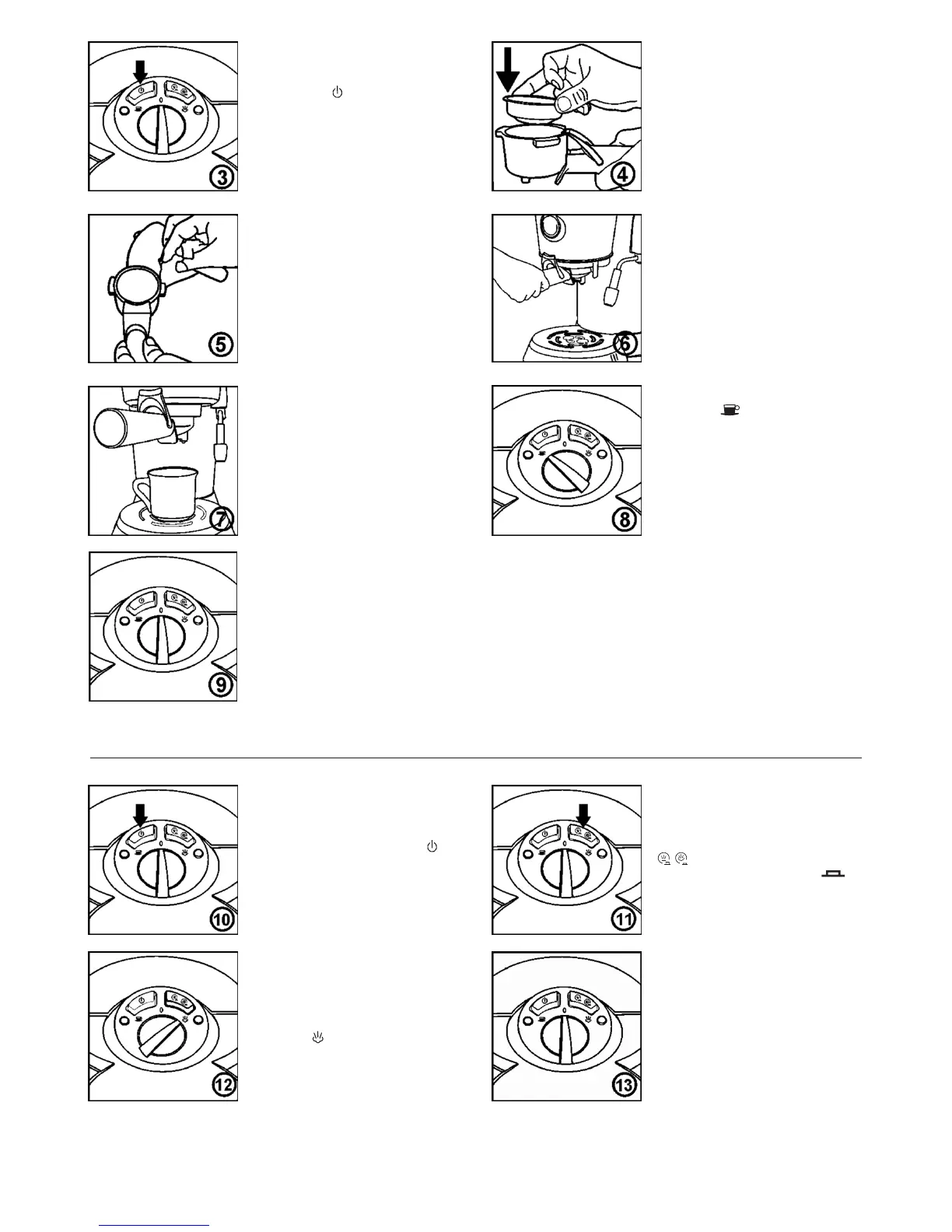 3

4

5

6

7

8

9

10

11

12

13