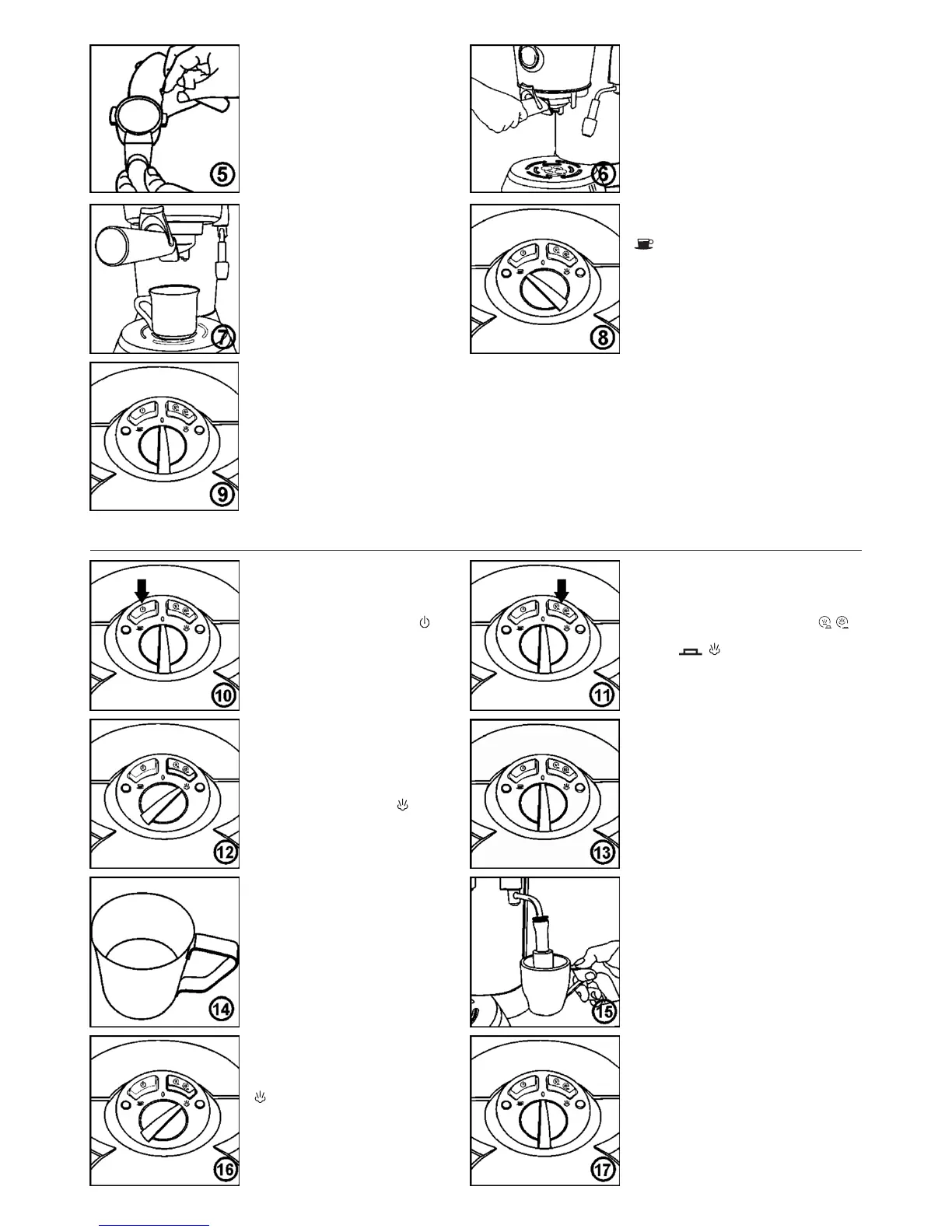 5

6

7

8

9

10

11

12

13

14

15

16

17