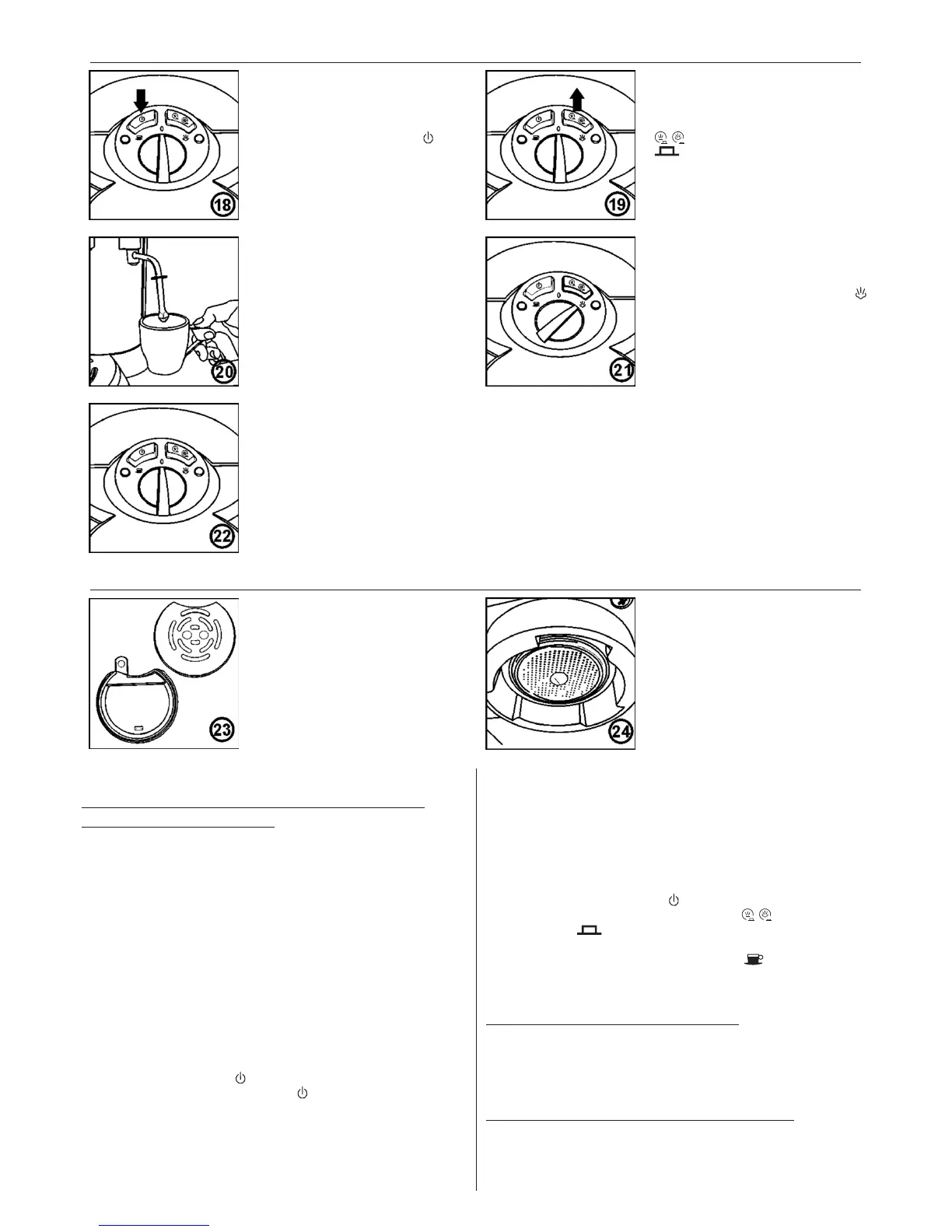 18

19

20

21

22

23

24