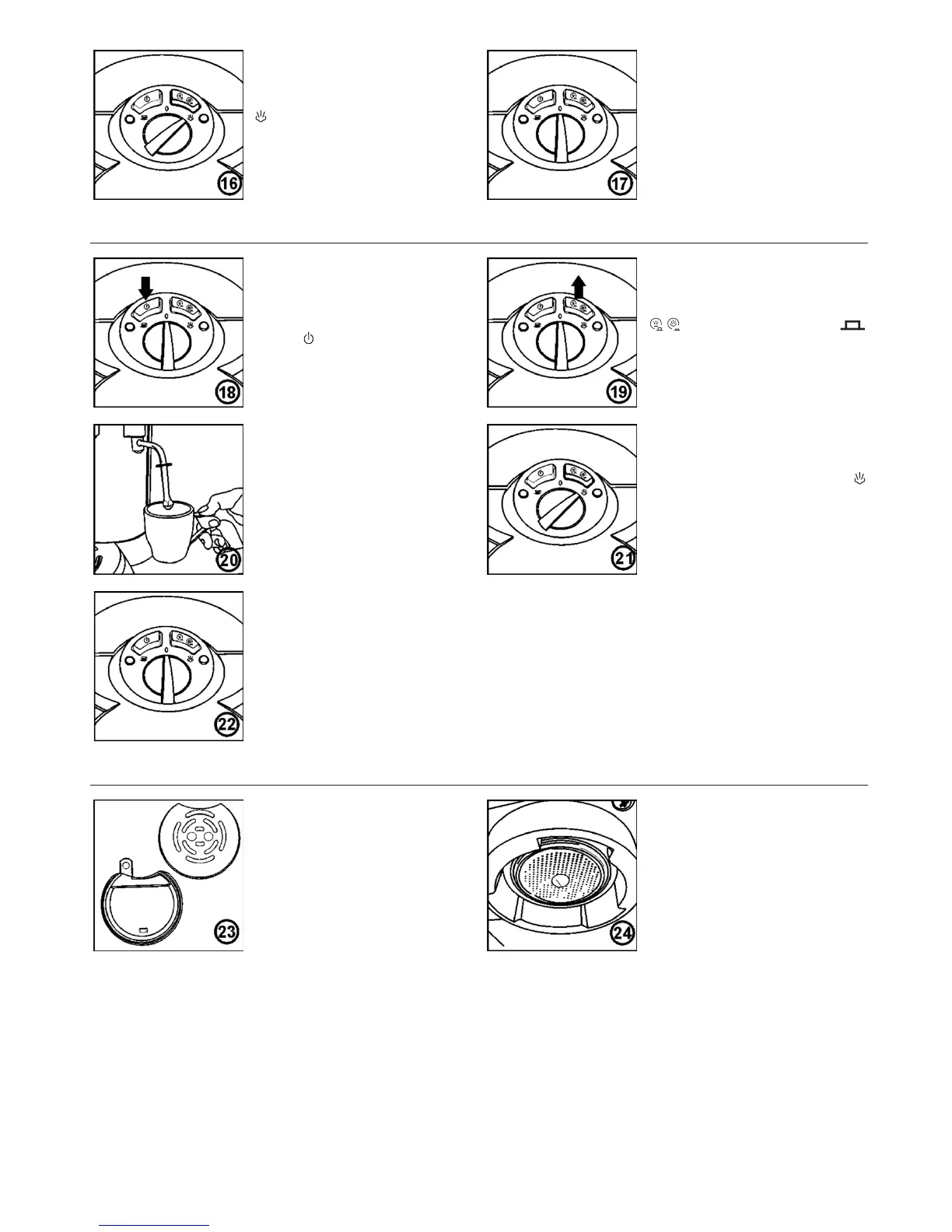 16

17

18

19

20

21

22

23

24