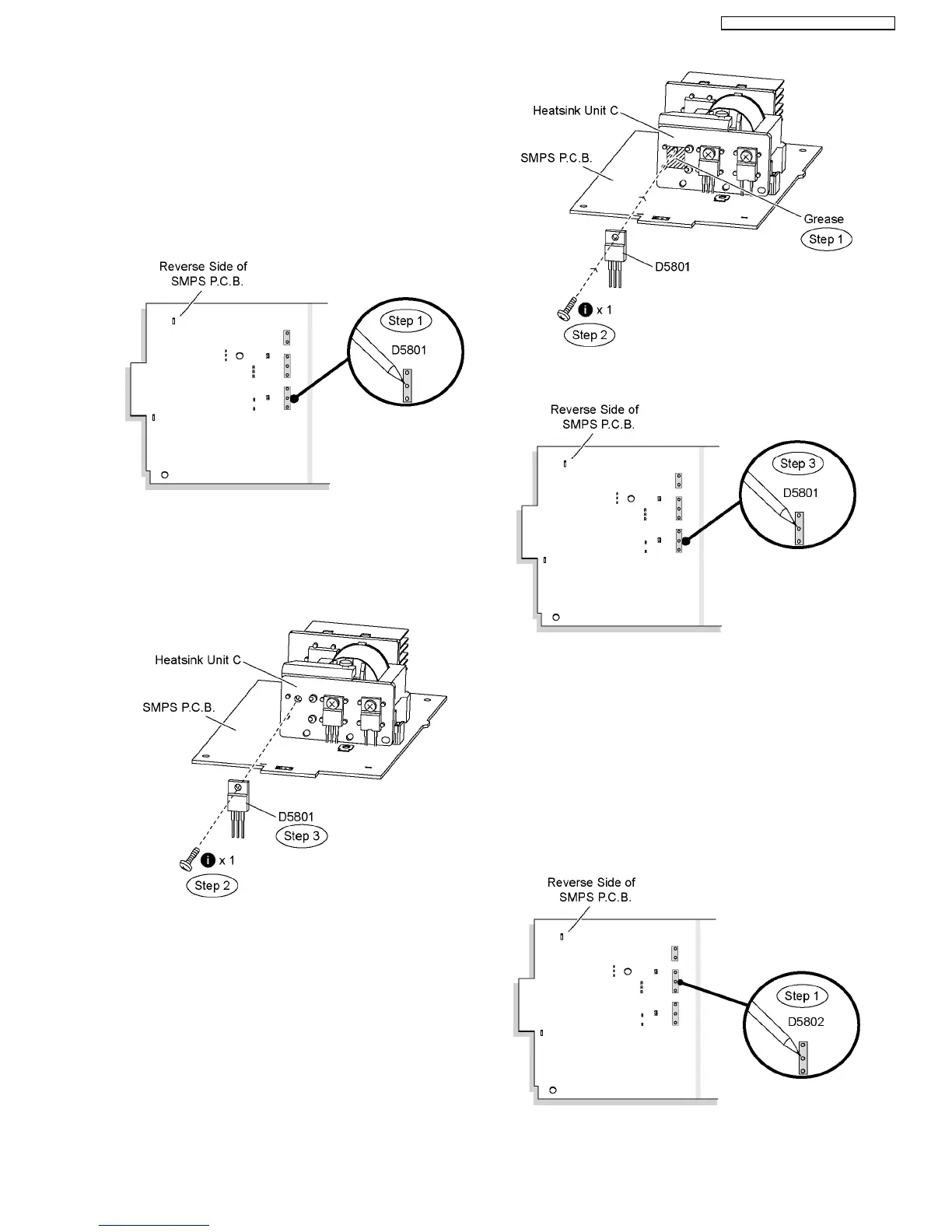 Reverse Side of SMPS P.C.B.

Step 1

D5801

Heatsink Unit C

SMPS P.C.B.

D5801

Step 3

x 1

Step 2

Heatsink Unit C

SMPS P.C.B.

Grease

Step 1

D5801

x 1

Step 2

Reverse Side of SMPS P.C.B.

Step 3

D5801

Reverse Side of SMPS P.C.B.

Step 1

D5802