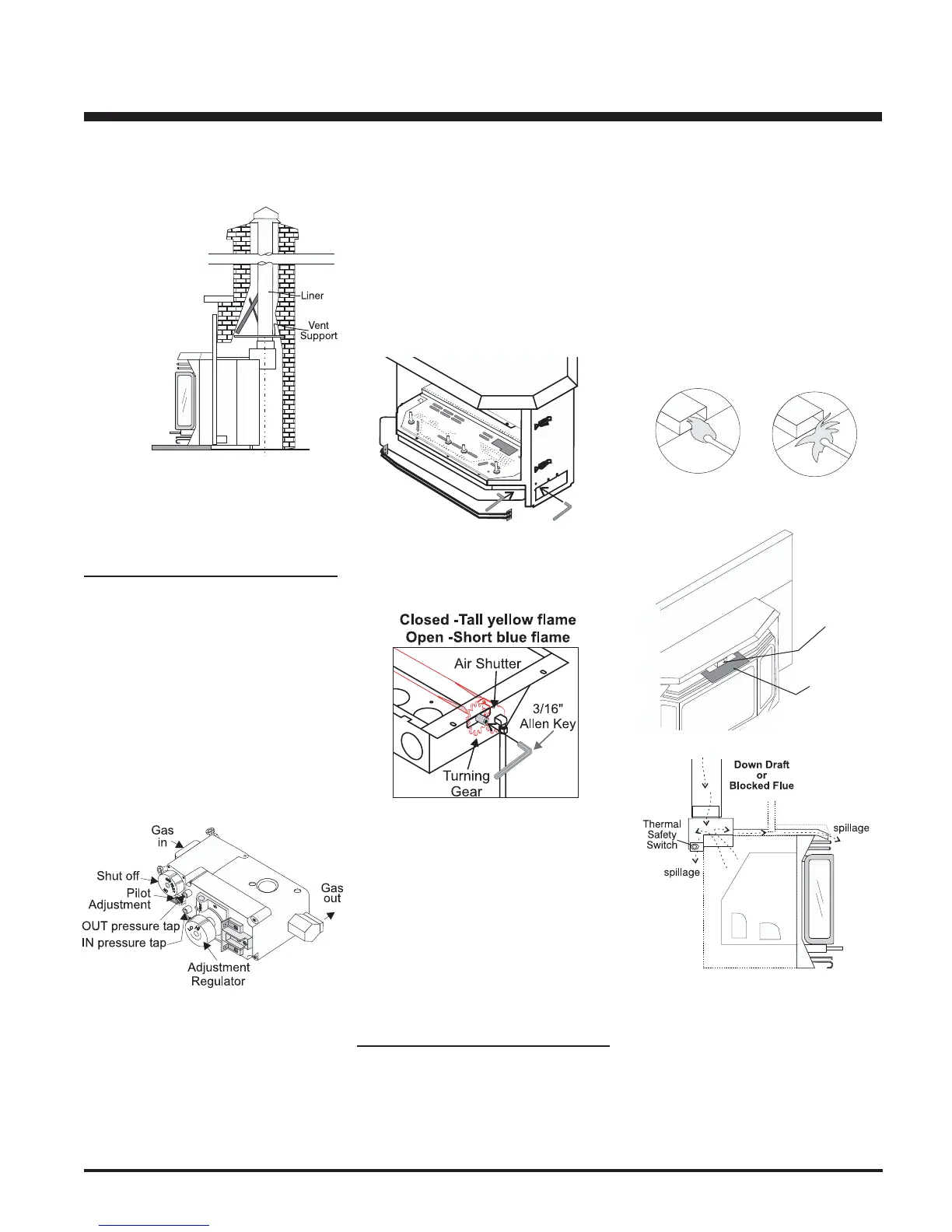 Liner

Vent Support

Closed -Tall yellow flame
Open -Short blue flame

Air Shutter

3/16" Allen Key

Turning Gear

Gas in

Shut off

Pilot Adjustment

OUT pressure tap

IN pressure tap

Adjustment Regulator

Gas out

Down Draft or Blocked Flue

Thermal Safety Switch

spillage

spillage