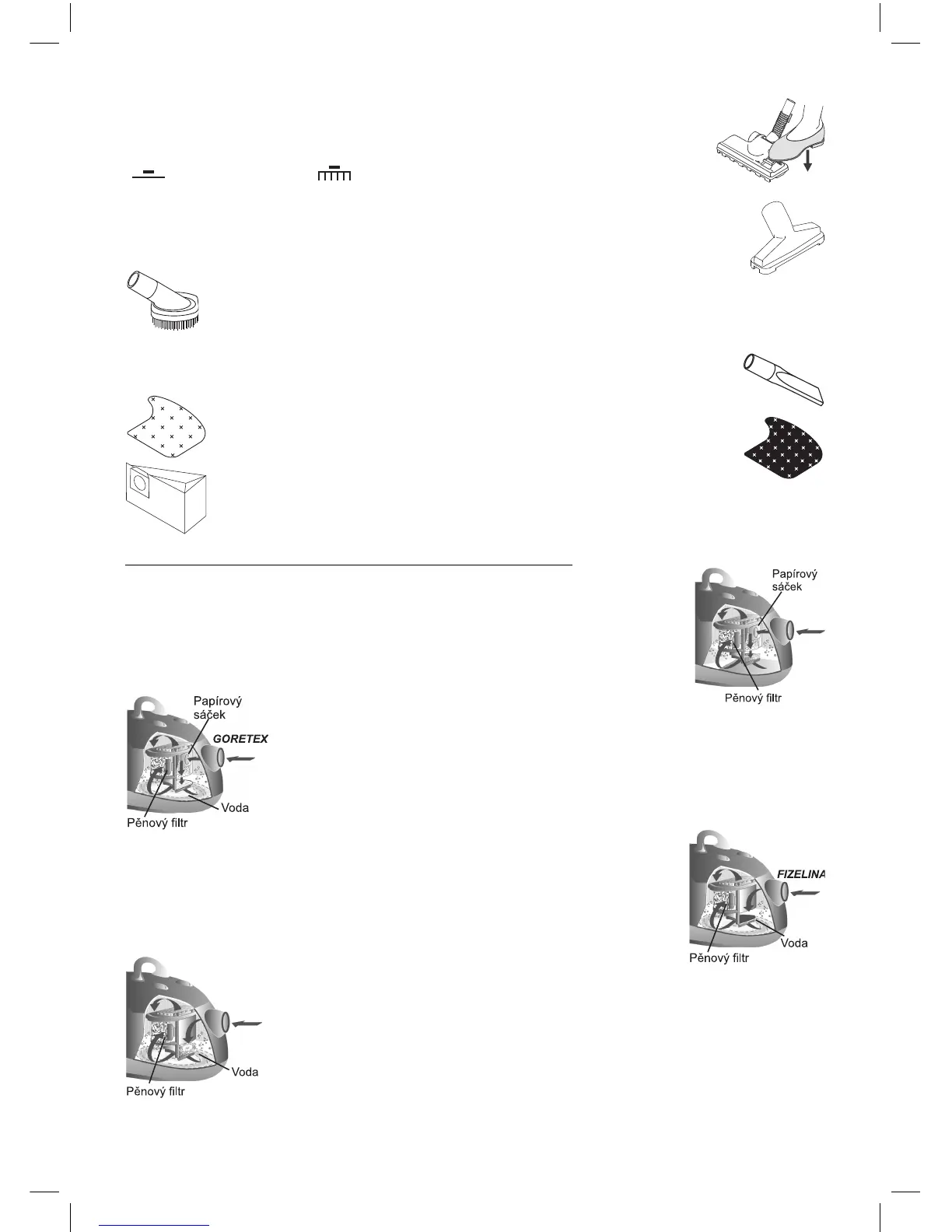 Papírový sáček

Pěnový filtr

Papírový sáček

GORETEX

Voda

Pěnový filtr

FIZELINA

Voda

Pěnový filtr

Voda

Pěnový filtr