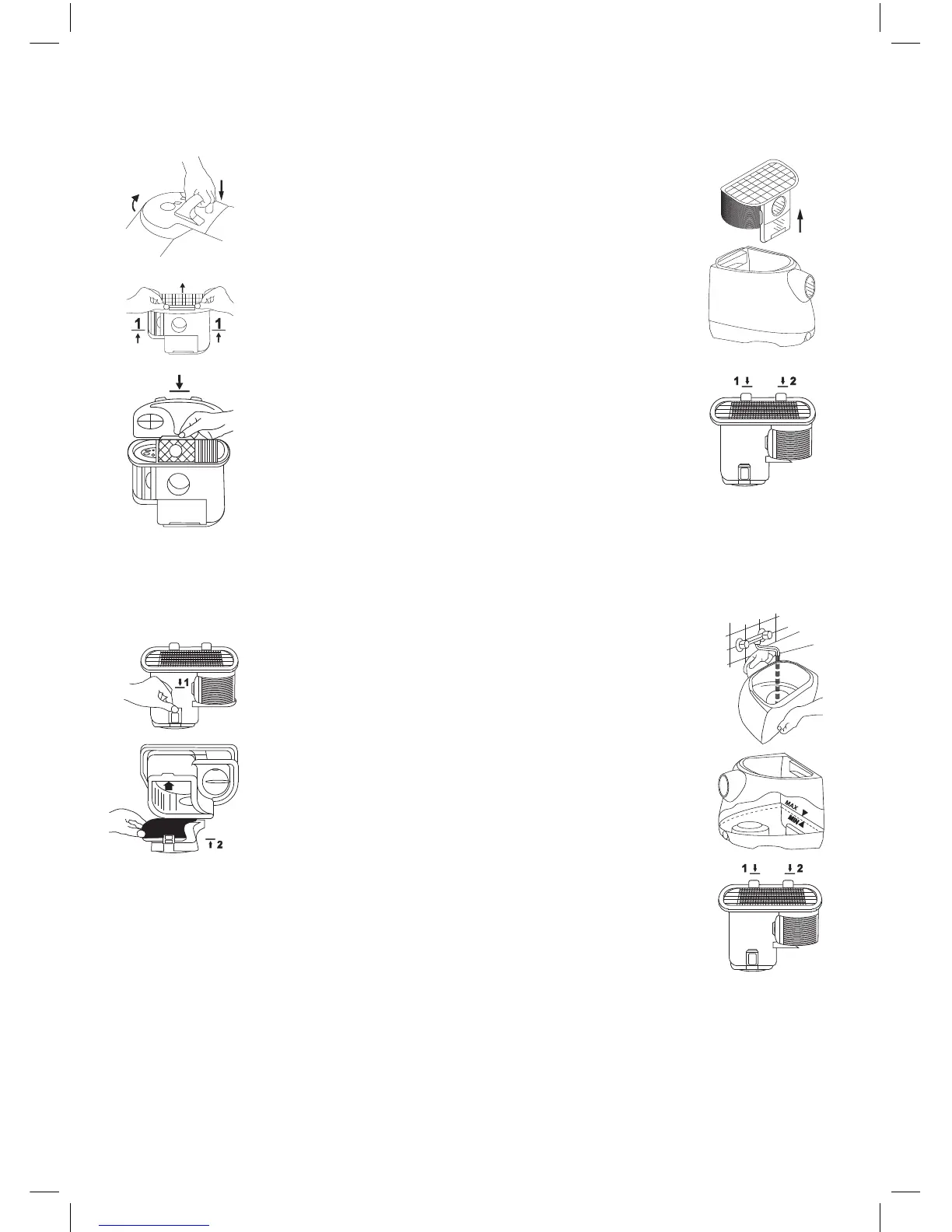 1 1

1 2

1

2

MAX
MIN

1 2