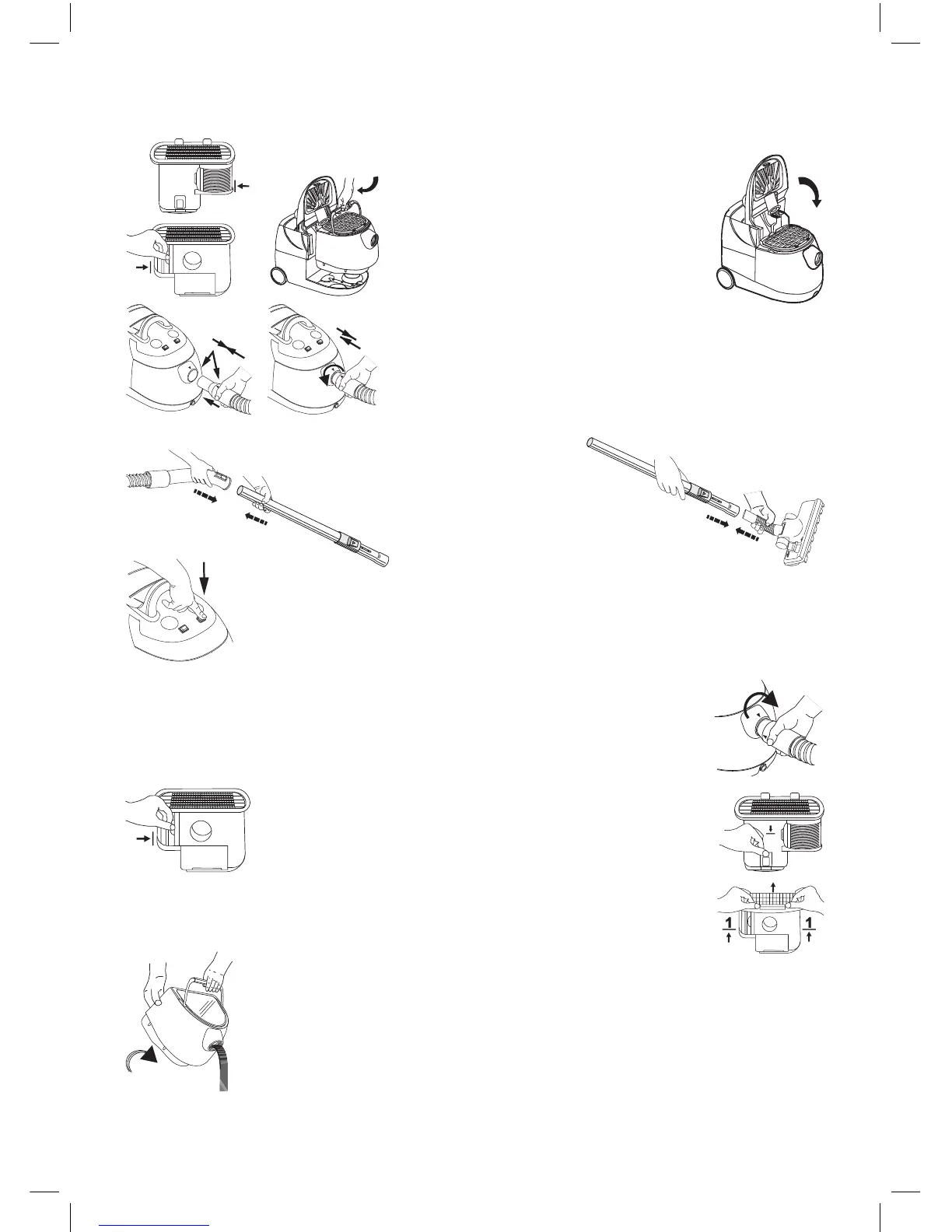 1 1