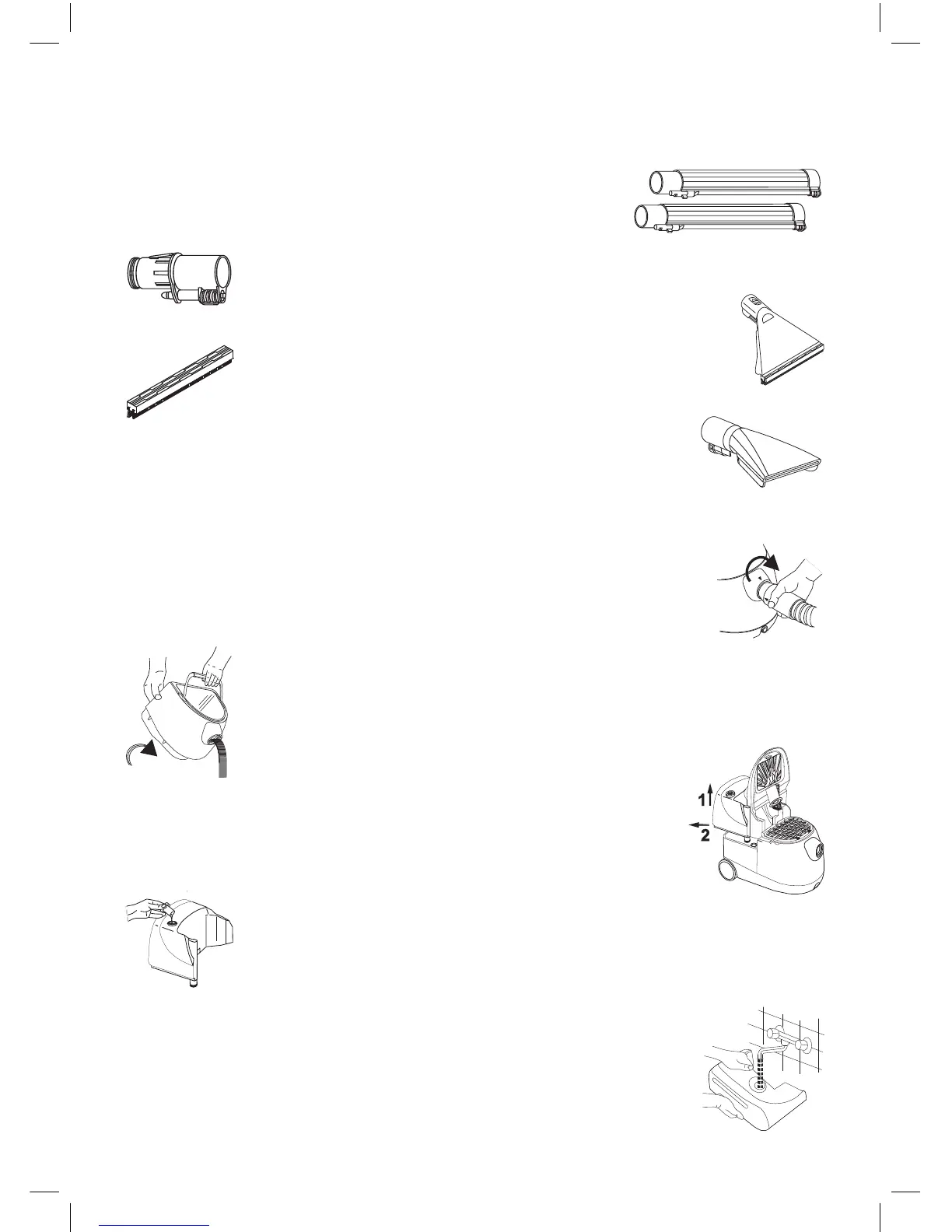 1
2