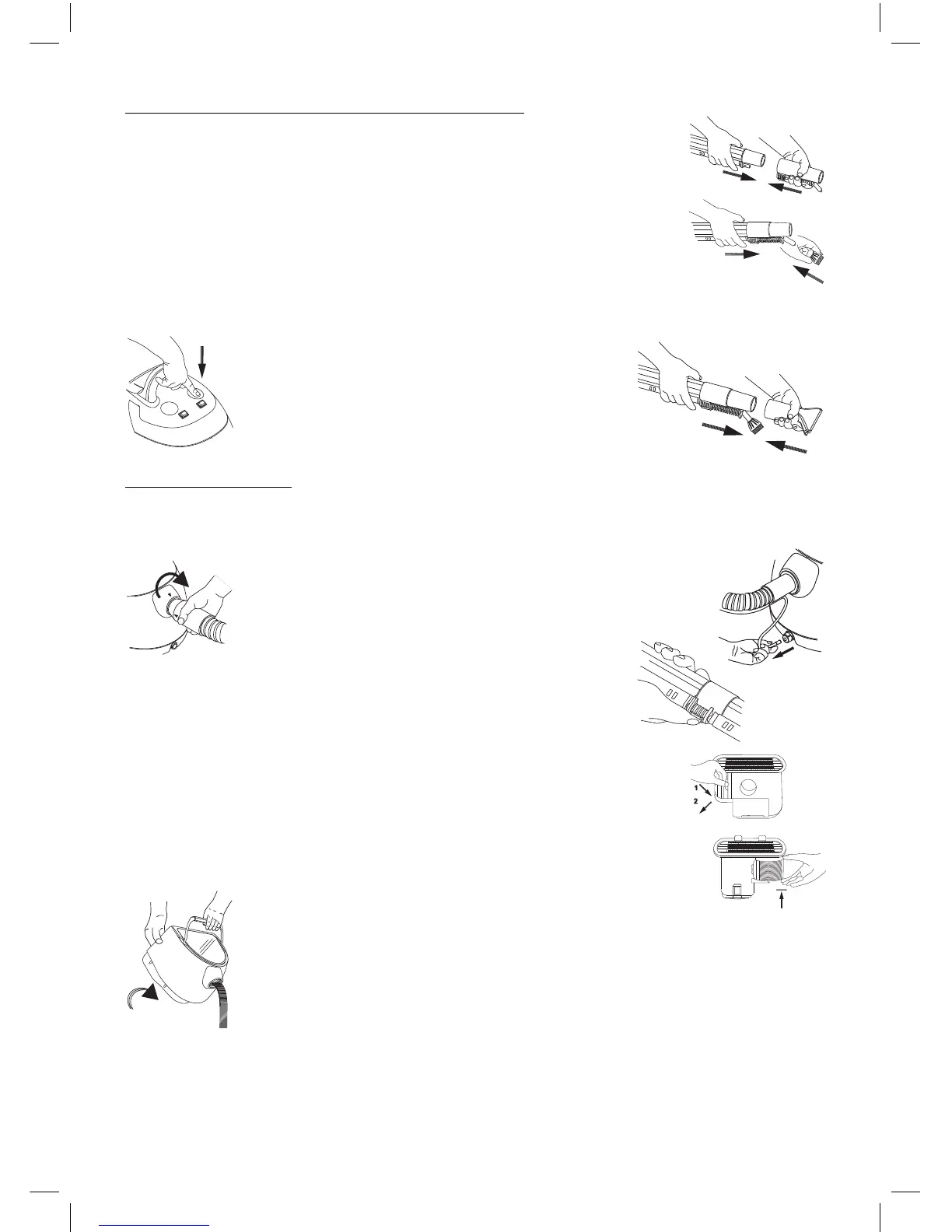 1
2