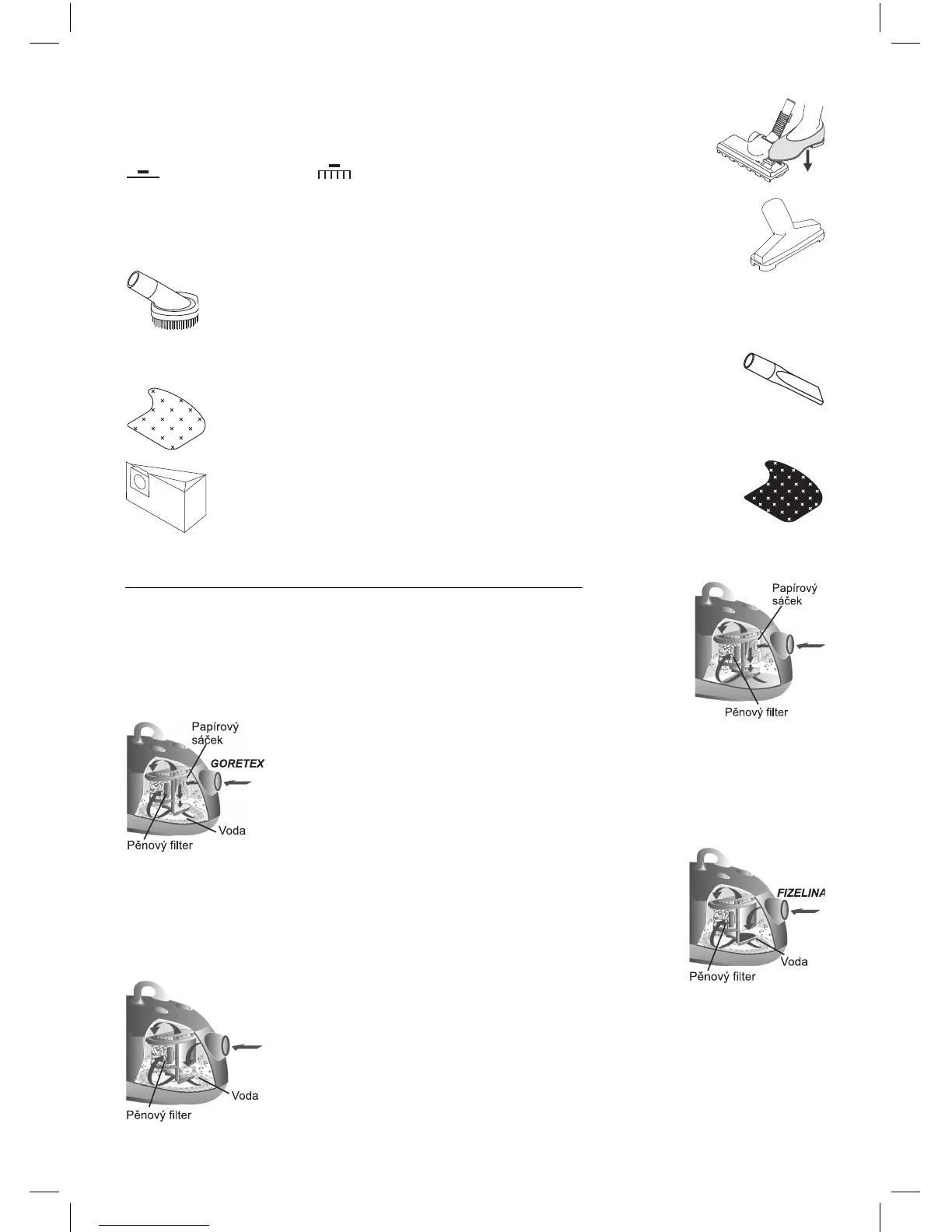 Papírový sáček

Pěnový filter

Papírový sáček

GORETEX

Voda

Pěnový filter

FIZELINA

Voda

Pěnový filter

Voda

Pěnový filter