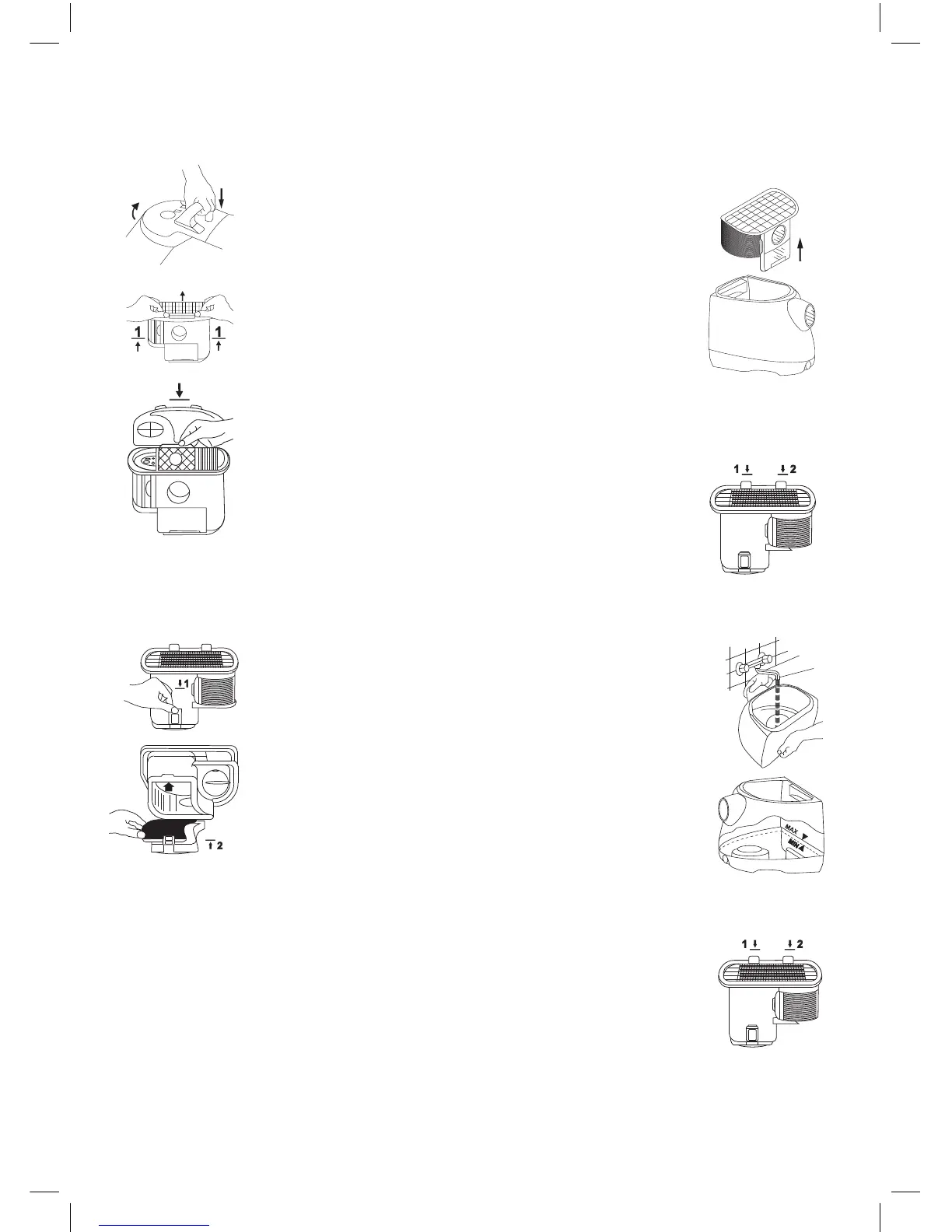 1 1

1 2

1

2

MAX
MIN

1 2