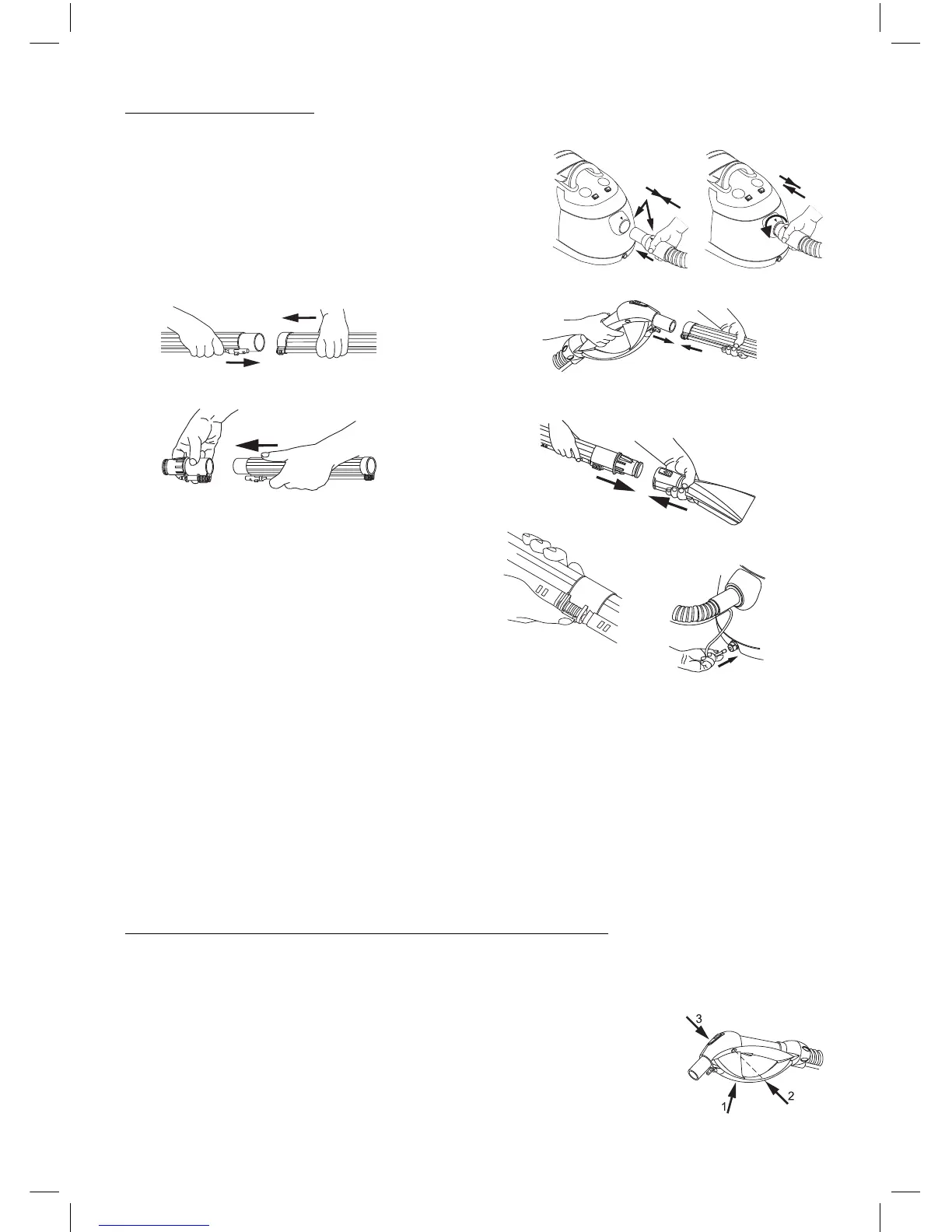 3

2

1