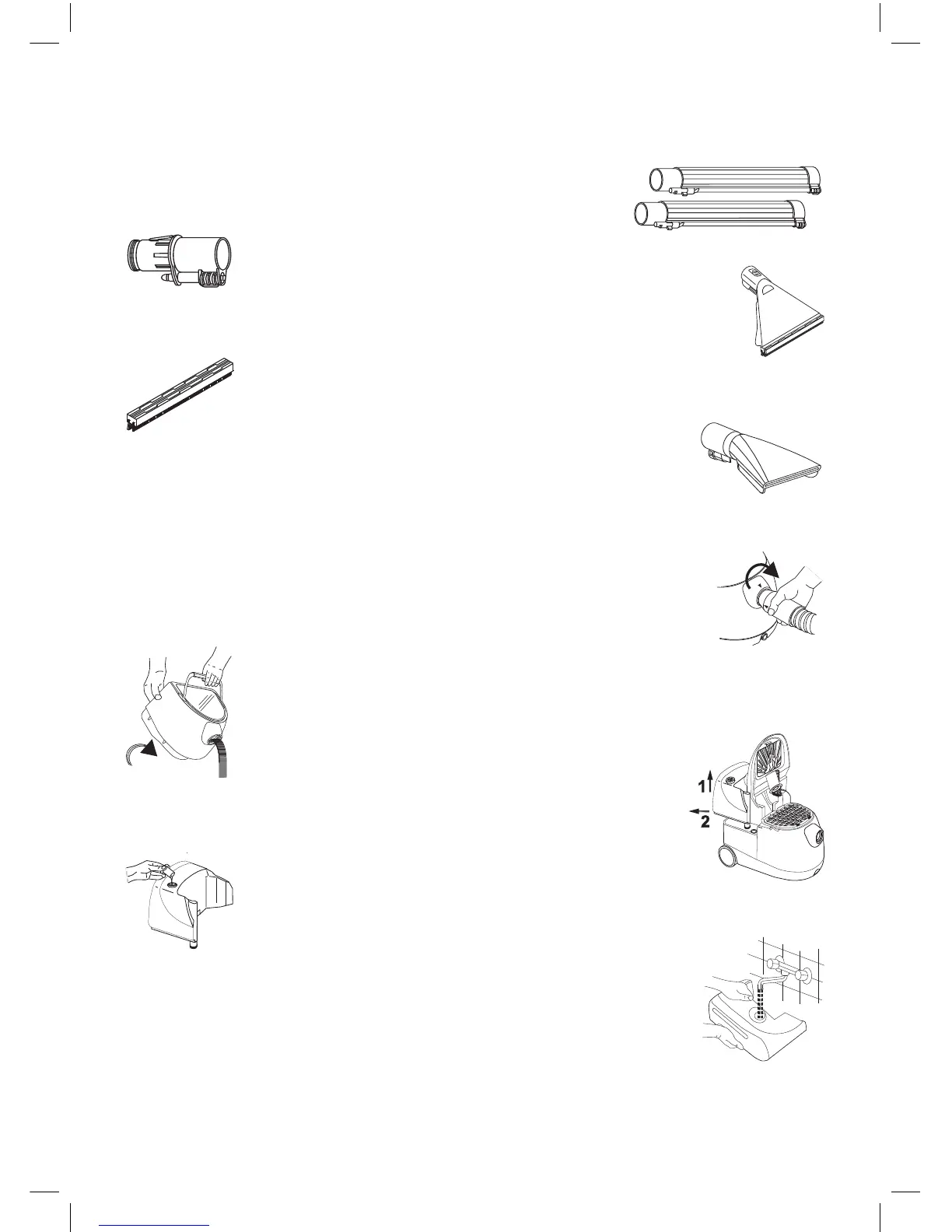 1
2