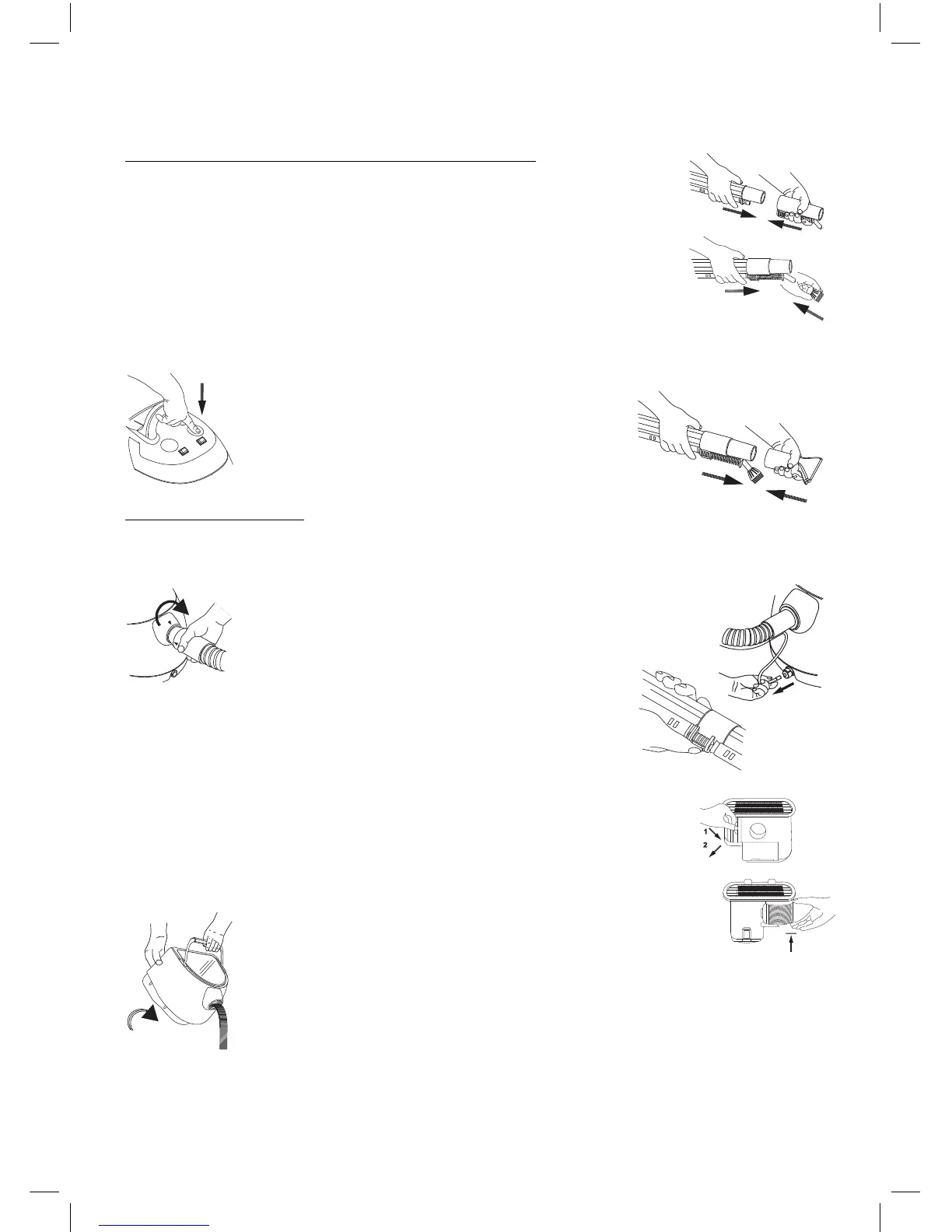 1
2