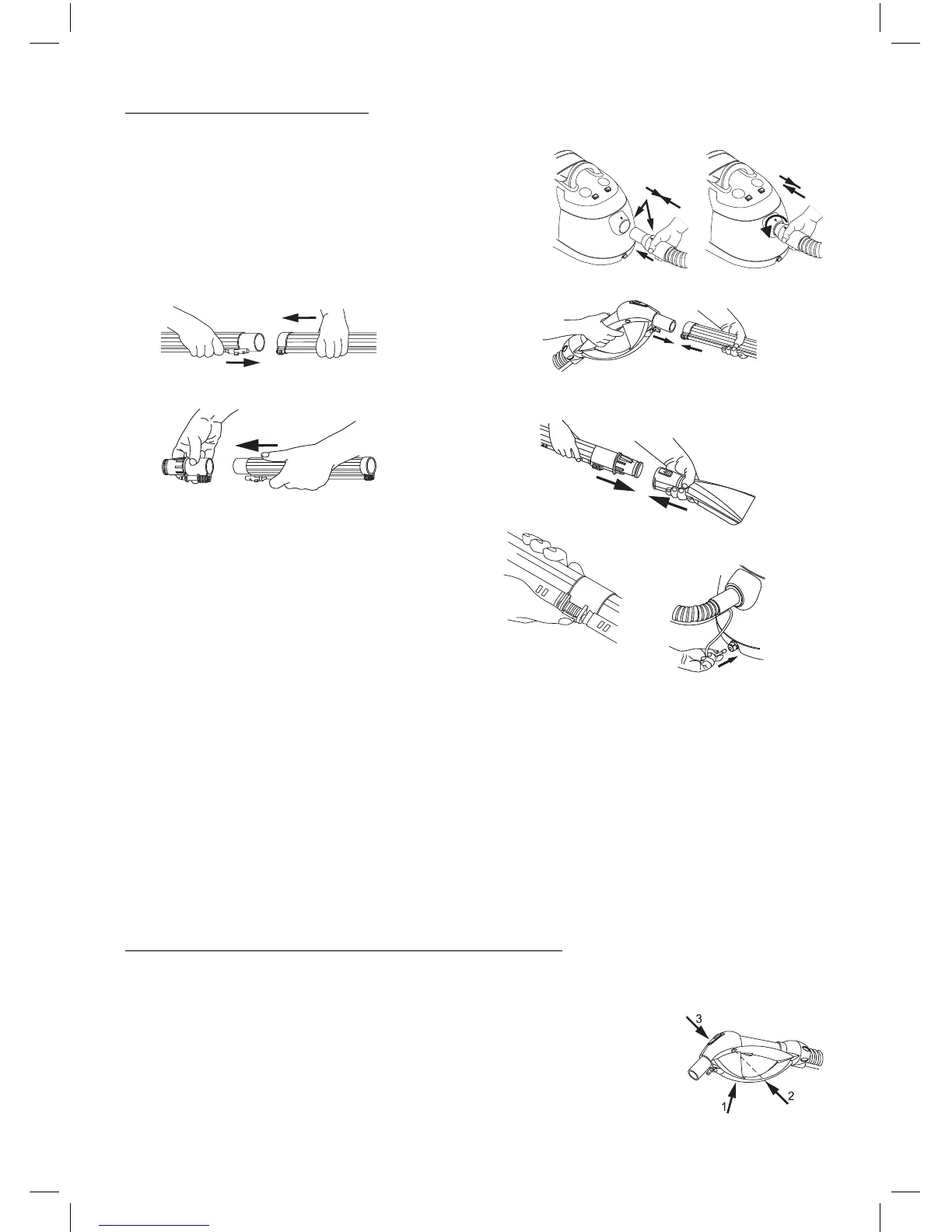 3

1

2