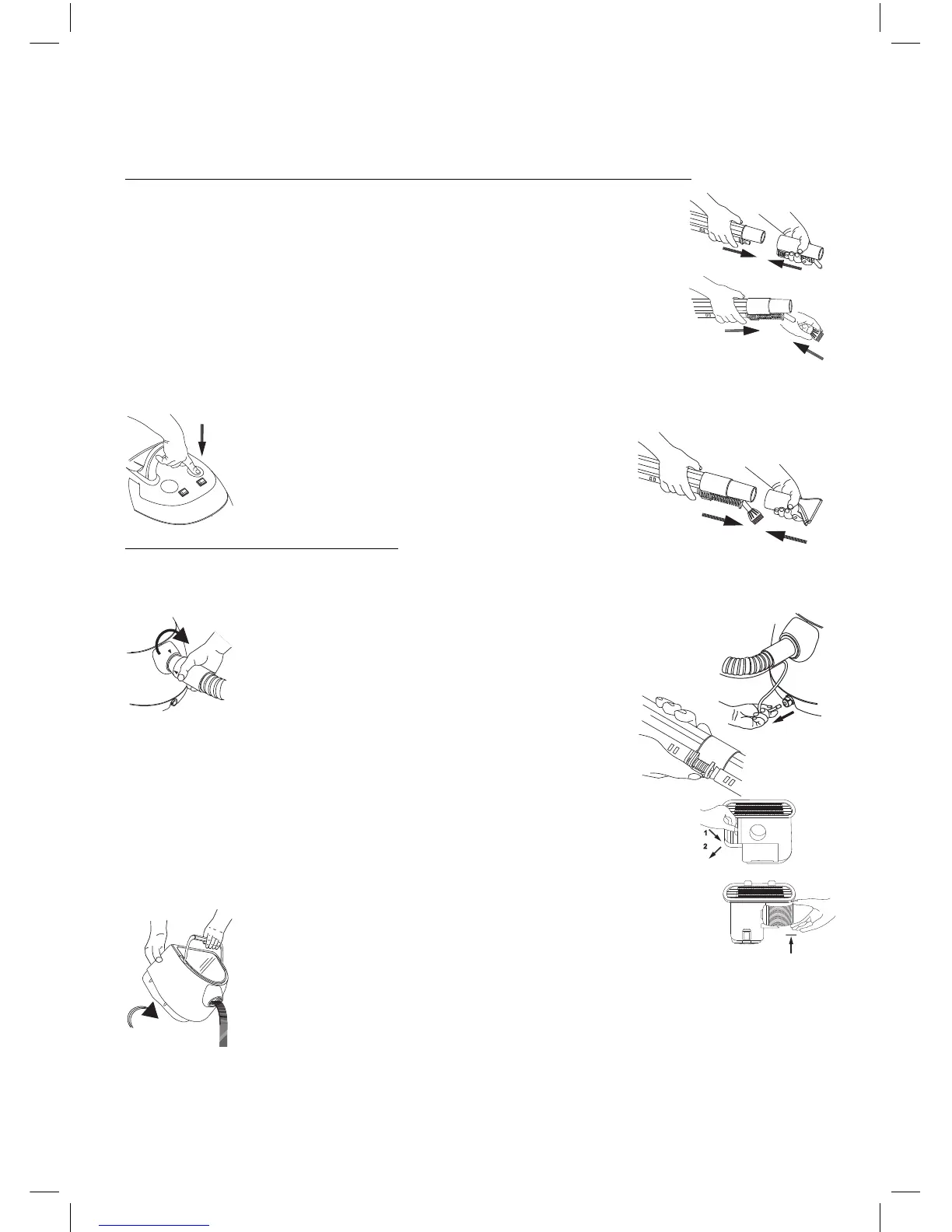 1
2