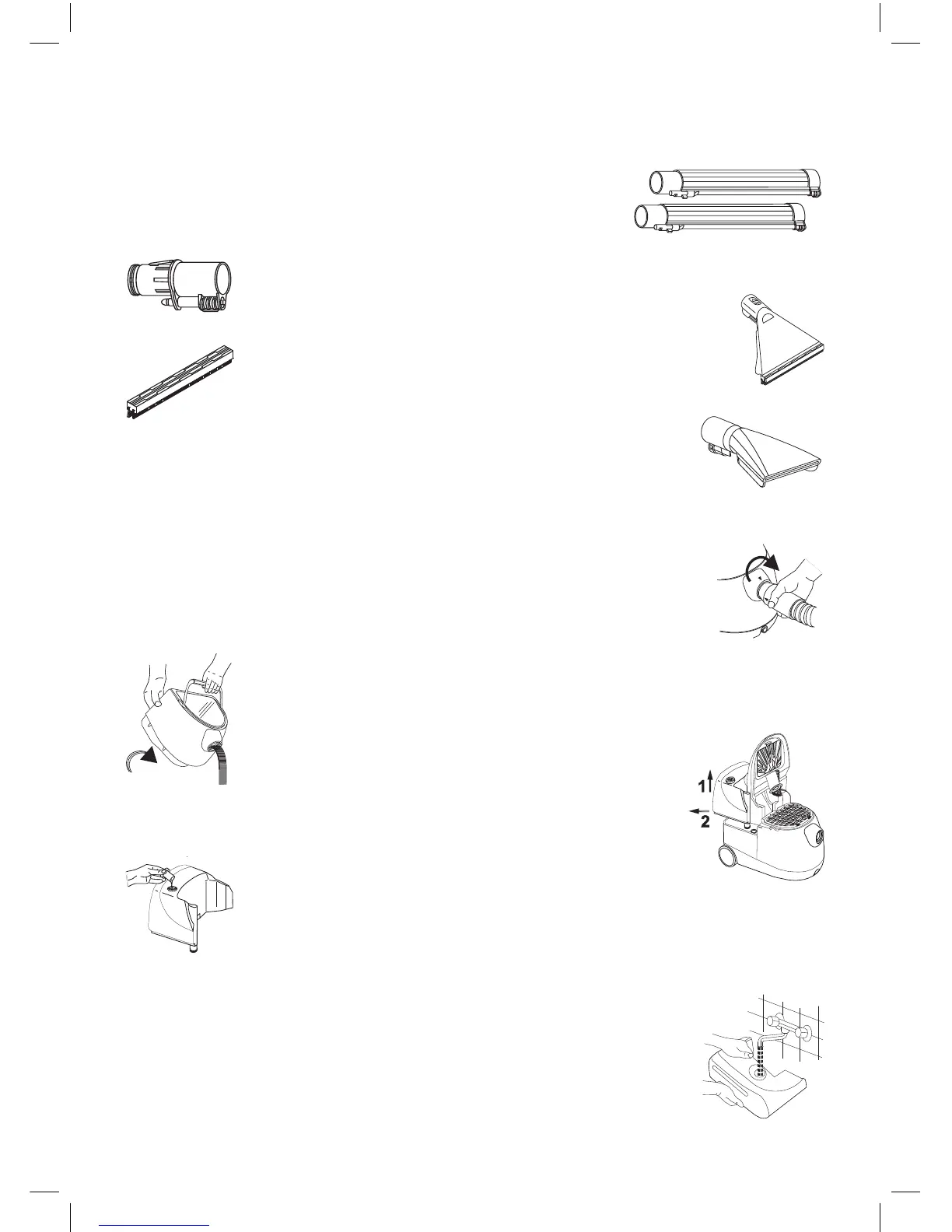 1
2