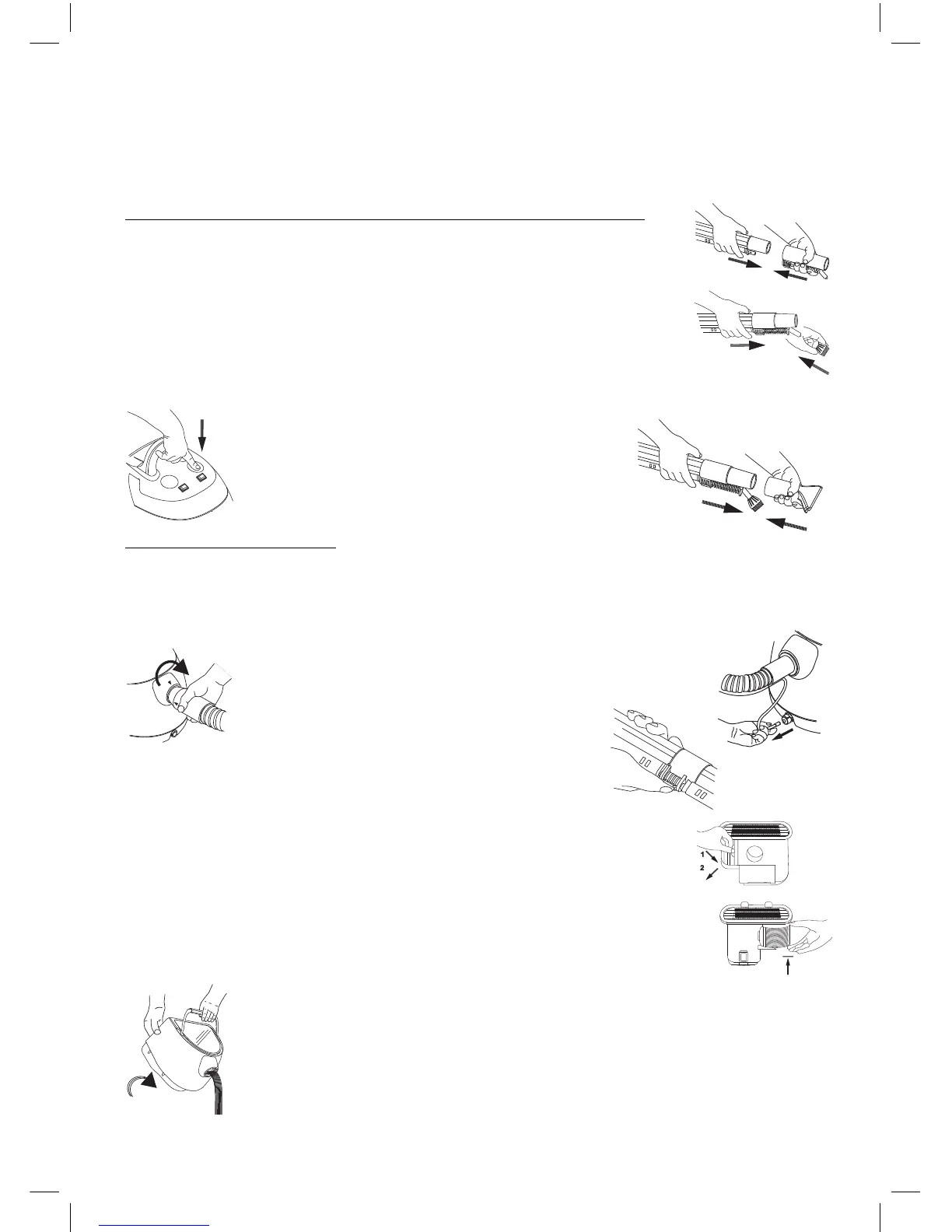 1
2