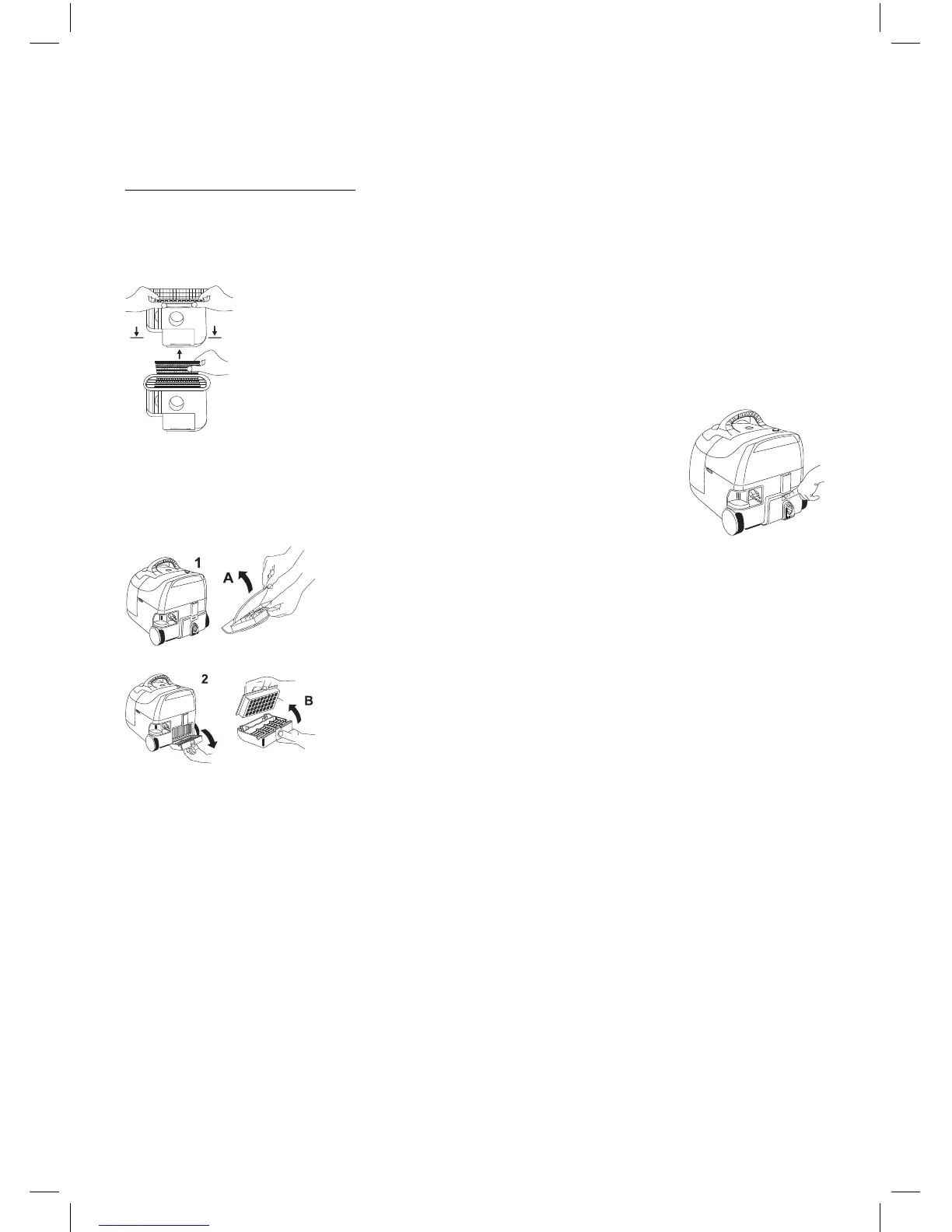 1

A

2

B