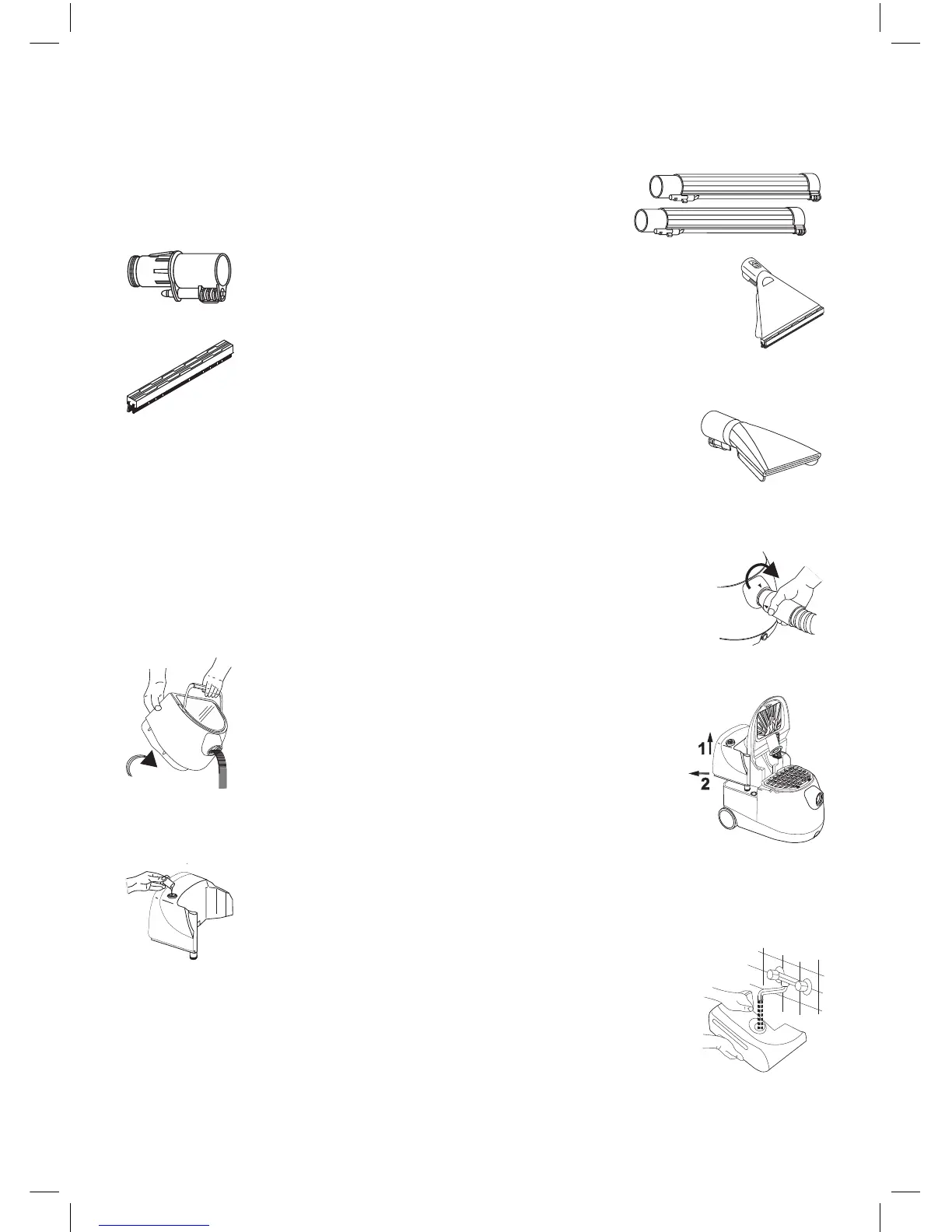 1
2