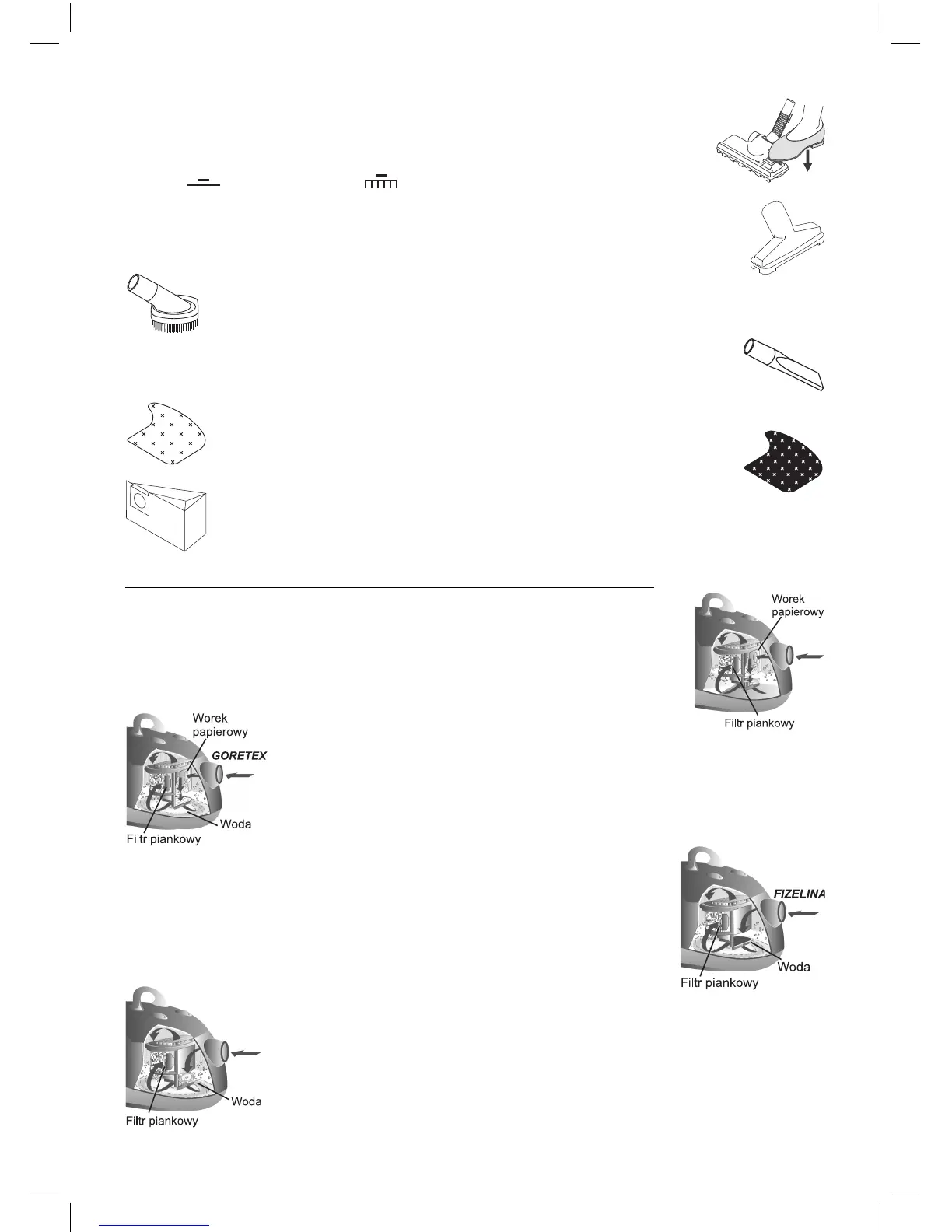 Worek papierowy

Filtr piankowy

Worek papierowy

GORETEX

Woda

Filtr piankowy

FIZELINA

Woda

Filtr piankowy

Woda

Filtr piankowy