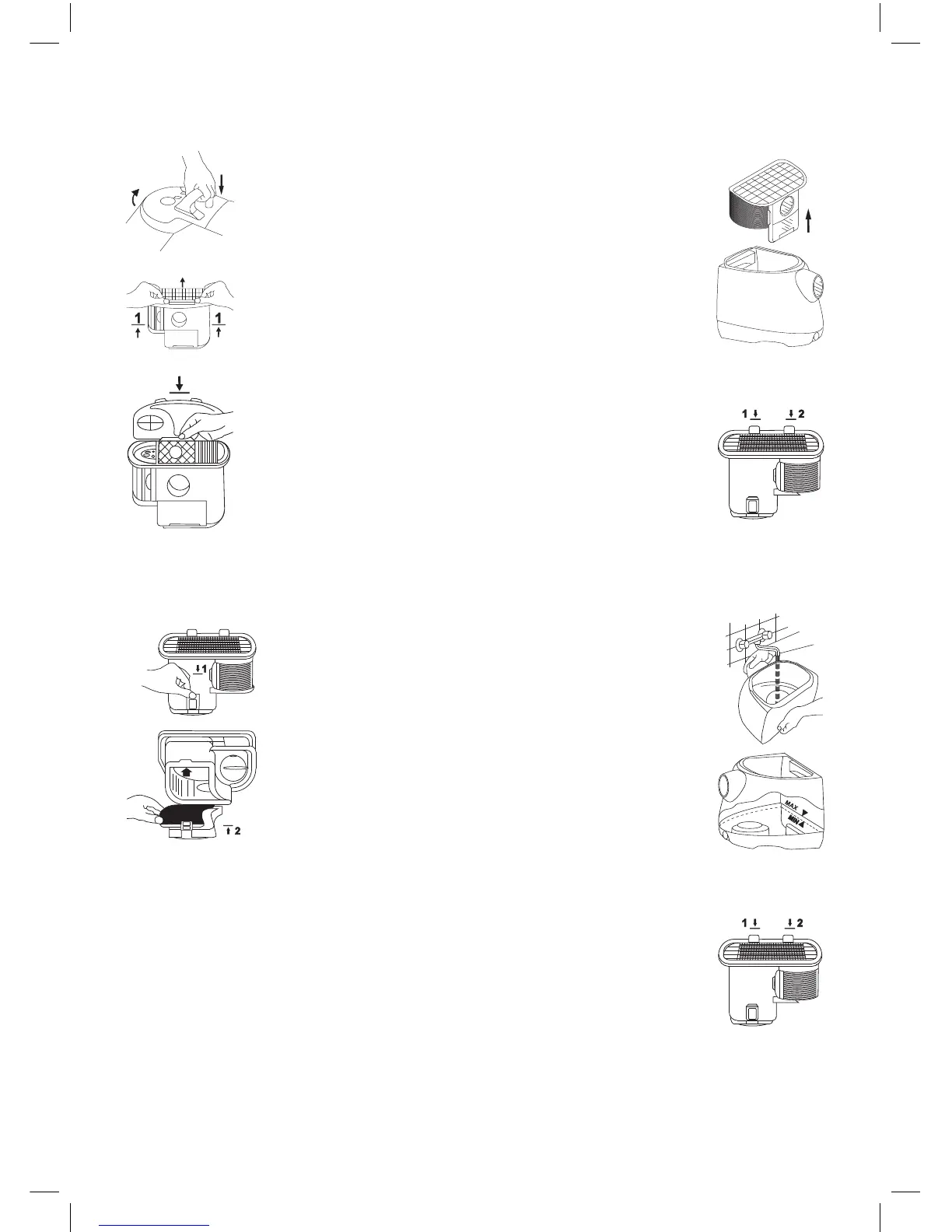 1 1

1 2

1

2

MAX
MIN

1 2