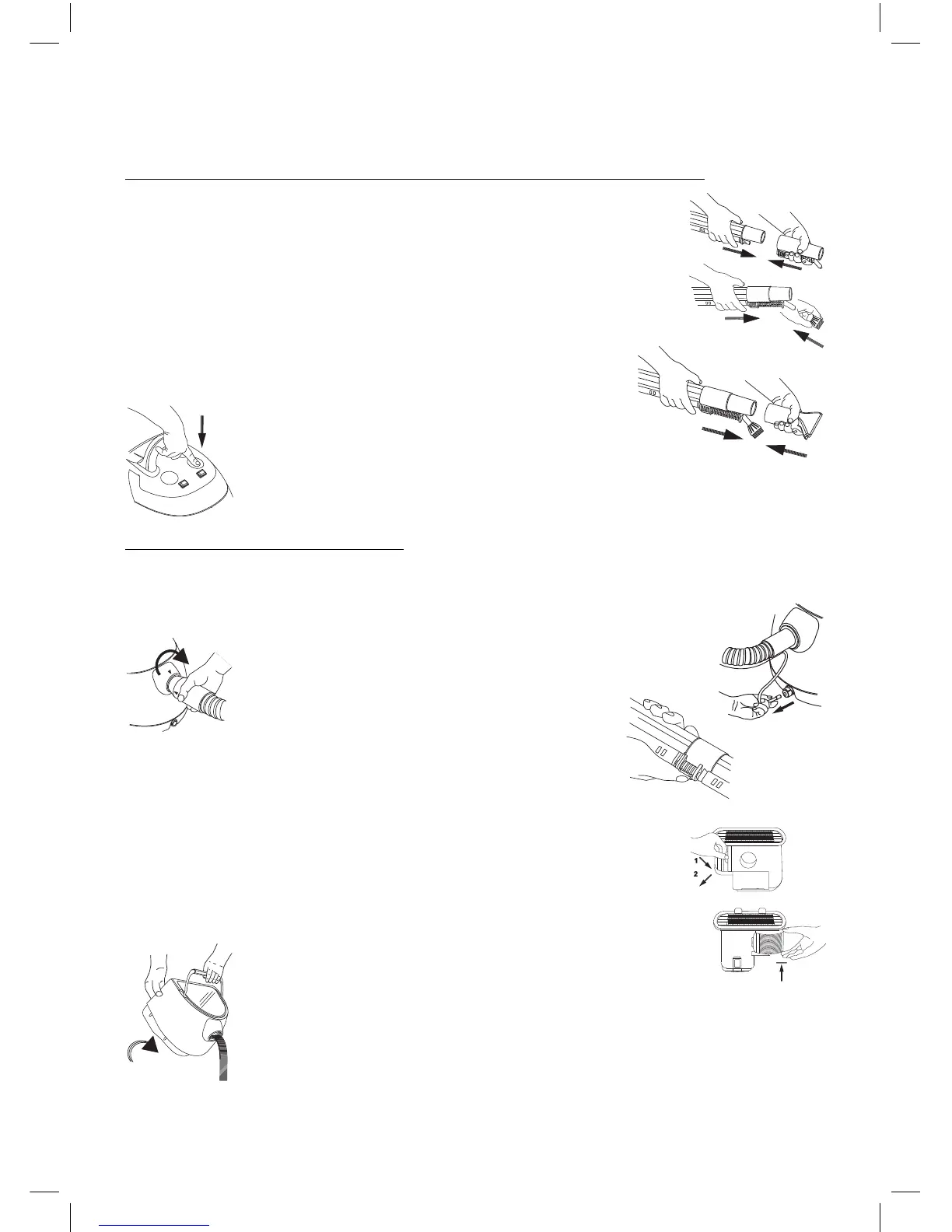 1
2