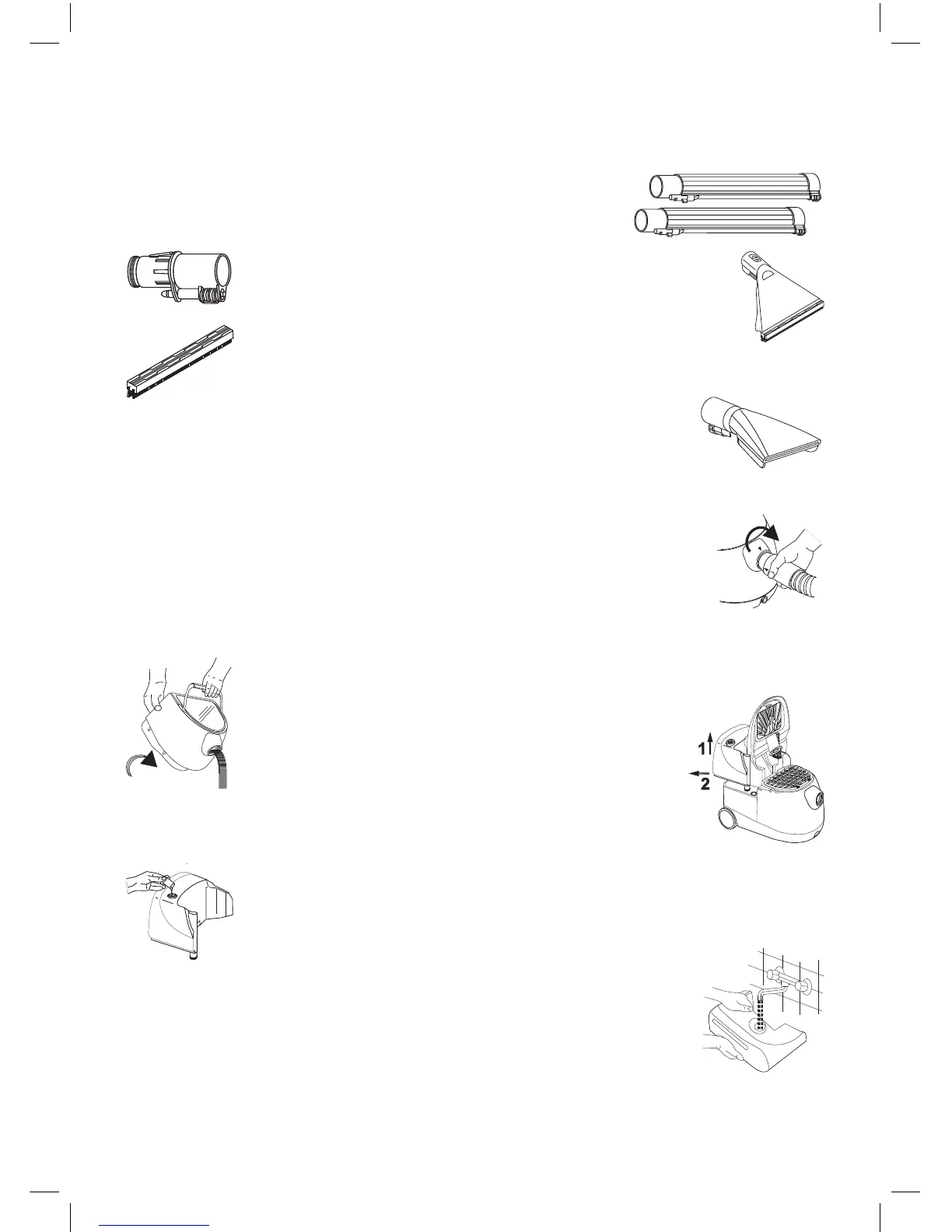 1
2